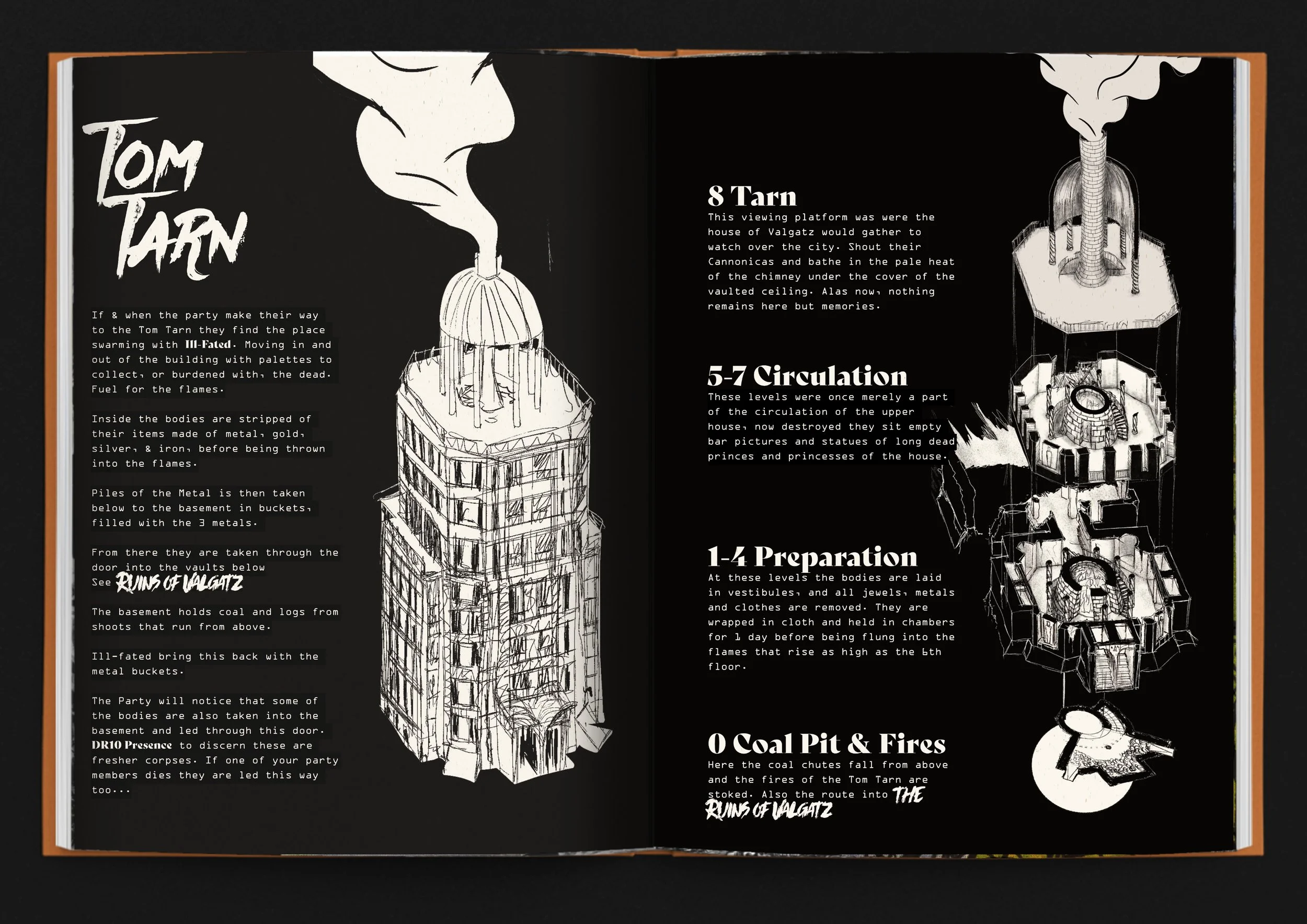 TOM TARN

If & when the party make their way to the Tom Tarn they find the place swarming with Ill-Fated. Moving in and out of the building with palettes to collect, or burdened with, the dead. Fuel for the flames.

Inside the bodies are stripped of their items made of metal, gold, silver, & iron, before being thrown into the flames.

Piles of the Metal is then taken below to the basement in buckets, filled with the 3 metals.

From there they are taken through the door into the vaults below See RUINS OF VALGATZ

The basement holds coal and logs from shoots that run from above.

Ill-fated bring this back with the metal buckets.

The Party will notice that some of the bodies are also taken into the basement and led through this door. DR10 Presence to discern these are fresher corpses. If one of your party members dies they are led this way too...

8 Tarn
This viewing platform was were the house of Valgatz would gather to watch over the city. Shout their Cannonicas and bathe in the pale heat of the chimney under the cover of the vaulted ceiling. Alas now, nothing remains here but memories.

5-7 Circulation
These levels were once merely a part of the circulation of the upper house, now destroyed they sit empty bar pictures and statues of long dead princes and princesses of the house.

1-4 Preparation
At these levels the bodies are laid in vestibules, and all jewels, metals and clothes are removed. They are wrapped in cloth and held in chambers for 1 day before being flung into the flames that rise as high as the 6th floor.

0 Coal Pit & Fires
Here the coal chutes fall from above and the fires of the Tom Tarn are stoked. Also the route into THE RUINS OF VALGATZ