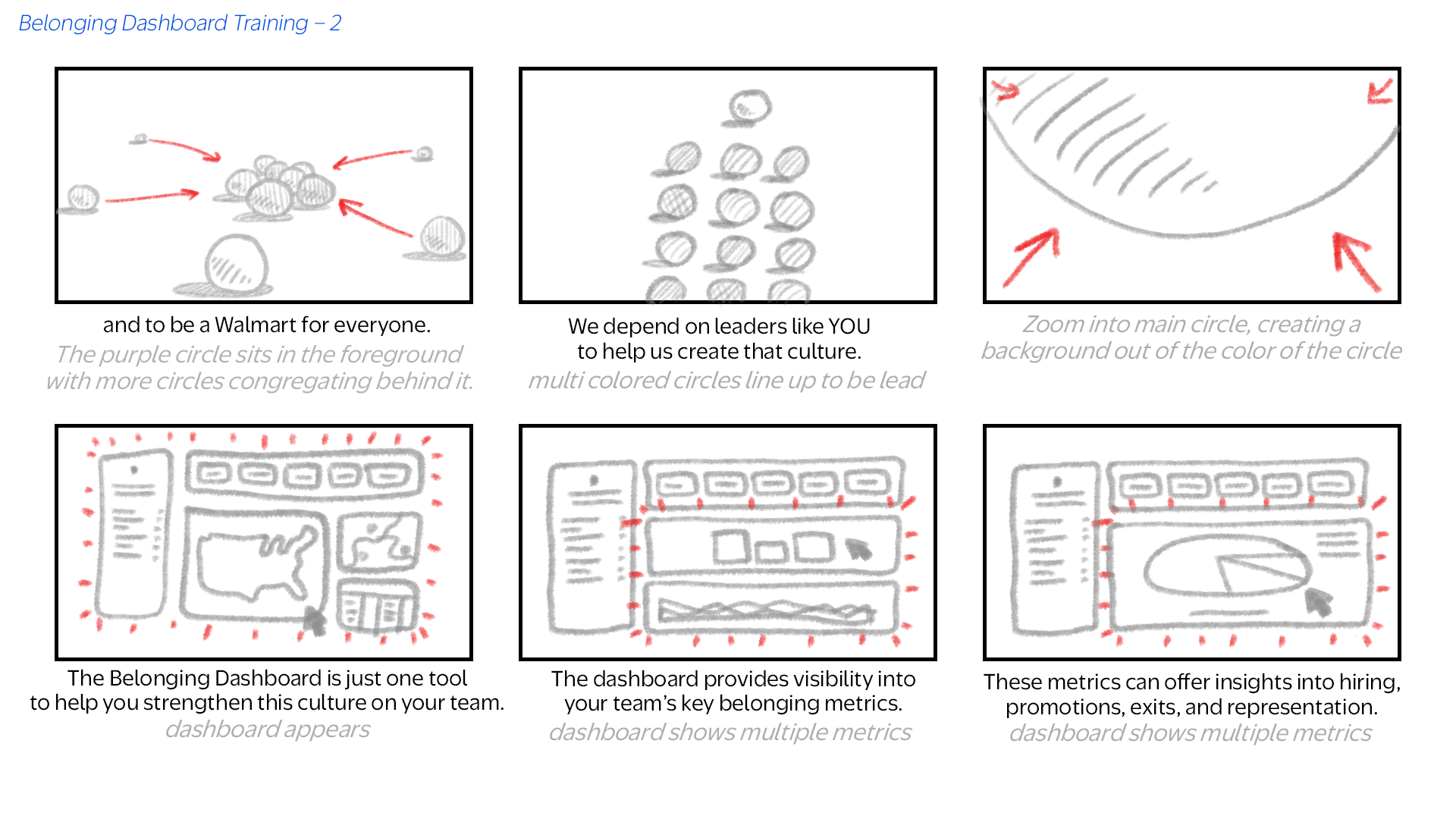 Belonging Dashboard Training – 2

and to be a Walmart for everyone.
The purple circle sits in the foreground with more circles congregating behind it.

We depend on leaders like YOU to help us create that culture.
multi colored circles line up to be lead

Zoom into main circle, creating a background out of the color of the circle

The Belonging Dashboard is just one tool to help you strengthen this culture on your team.
dashboard appears

The dashboard provides visibility into your team's key belonging metrics.
dashboard shows multiple metrics

These metrics can offer insights into hiring, promotions, exits, and representation.
dashboard shows multiple metrics