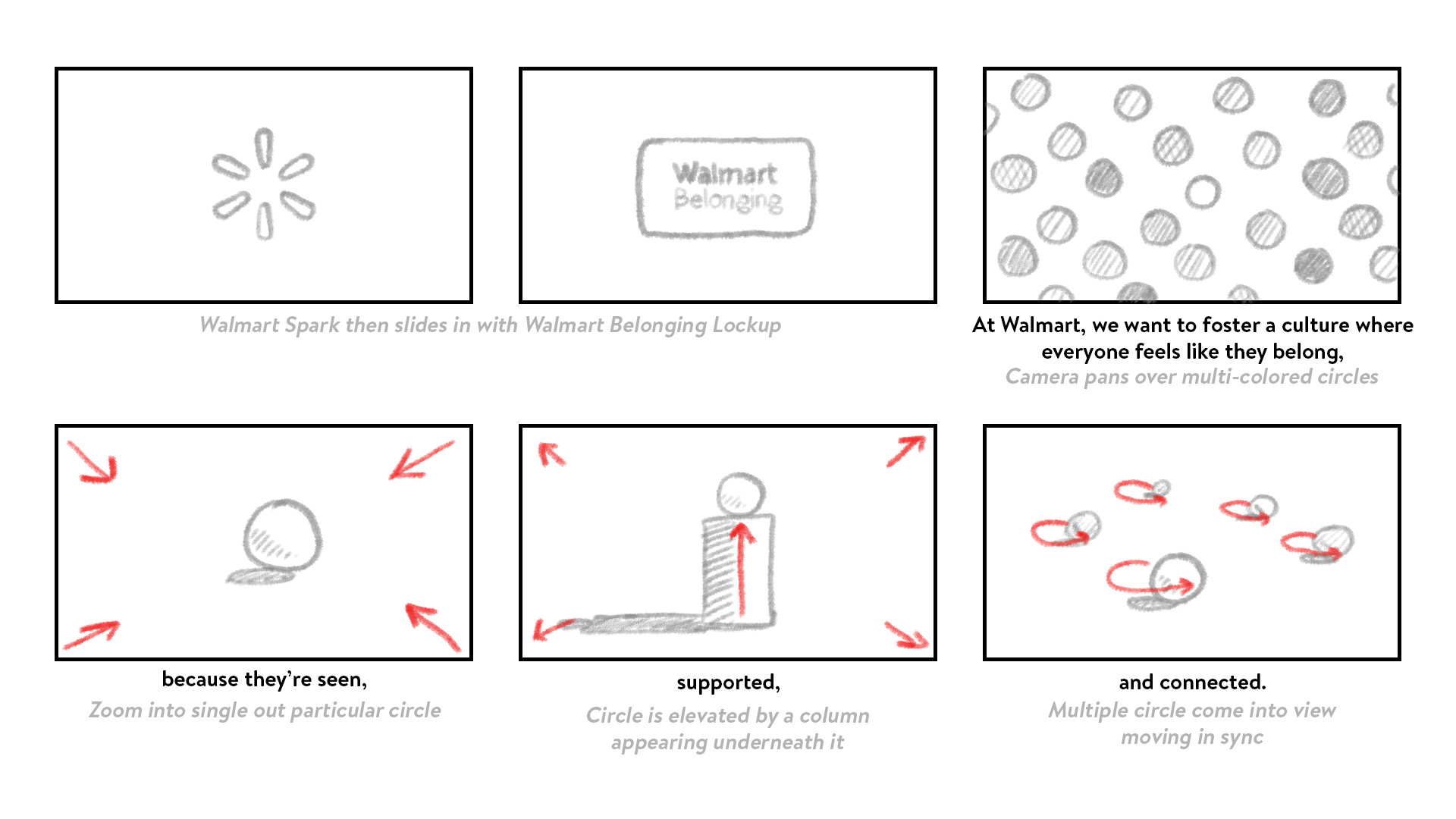 Walmart
Belonging

Walmart Spark then slides in with Walmart Belonging Lockup

At Walmart, we want to foster a culture where everyone feels like they belong,
Camera pans over multi-colored circles

because they're seen,
Zoom into single out particular circle

supported,
Circle is elevated by a column appearing underneath it

and connected.
Multiple circle come into view moving in sync