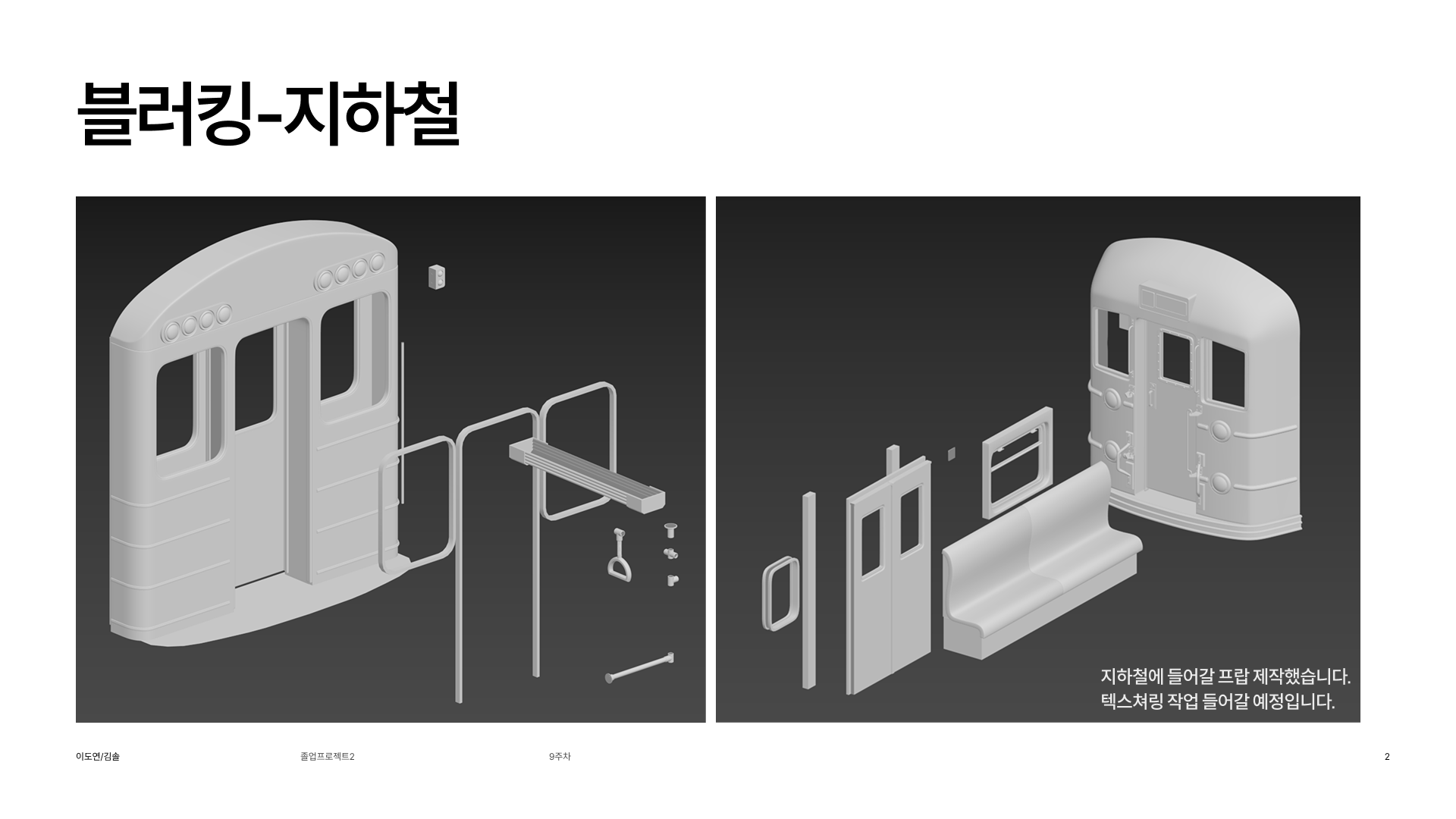 블러킹-지하철

지하철에 들어갈 프랍 제작했습니다.
텍스쳐링 작업 들어갈 예정입니다.

이도연/김솔

졸업프로젝트2

9주차

2