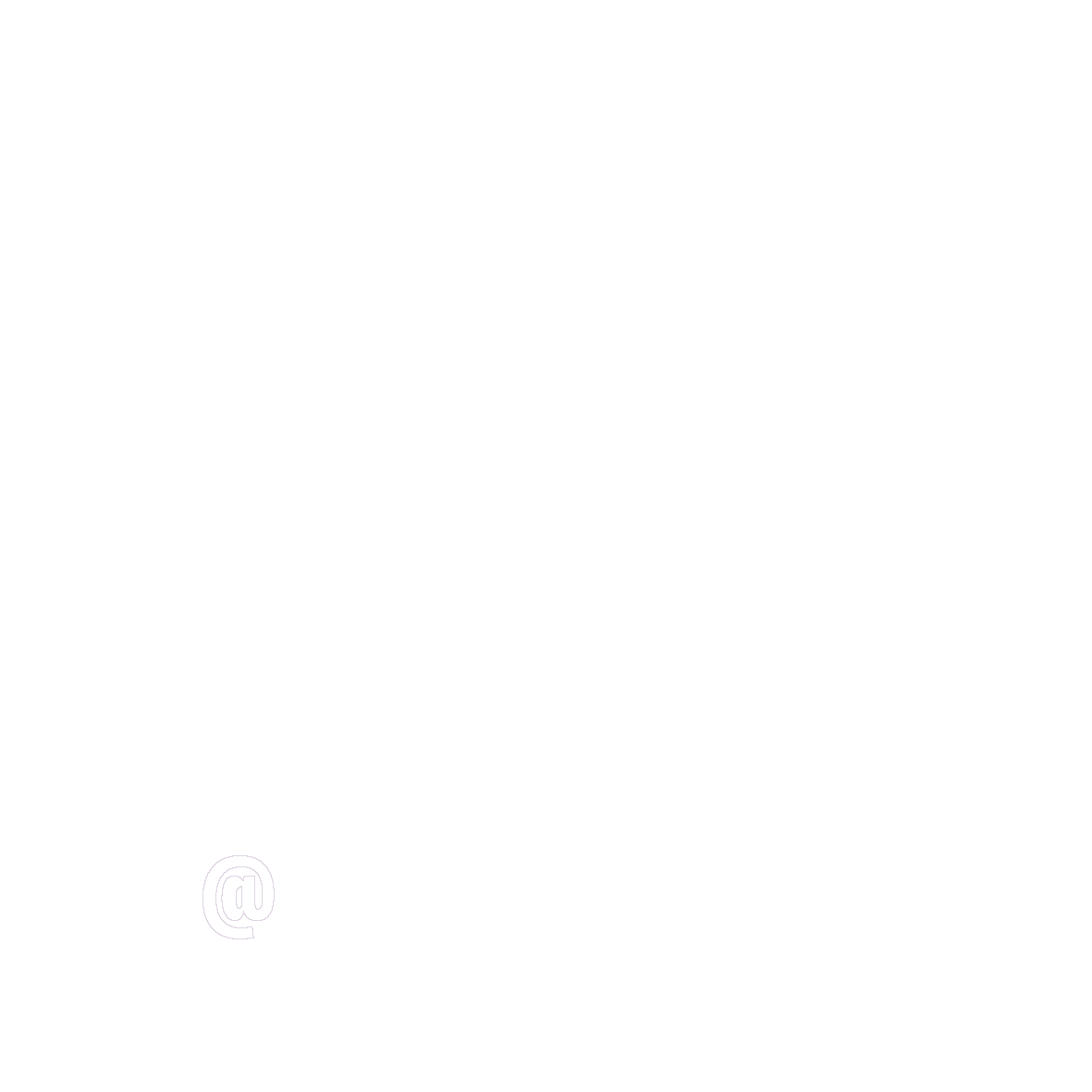 @