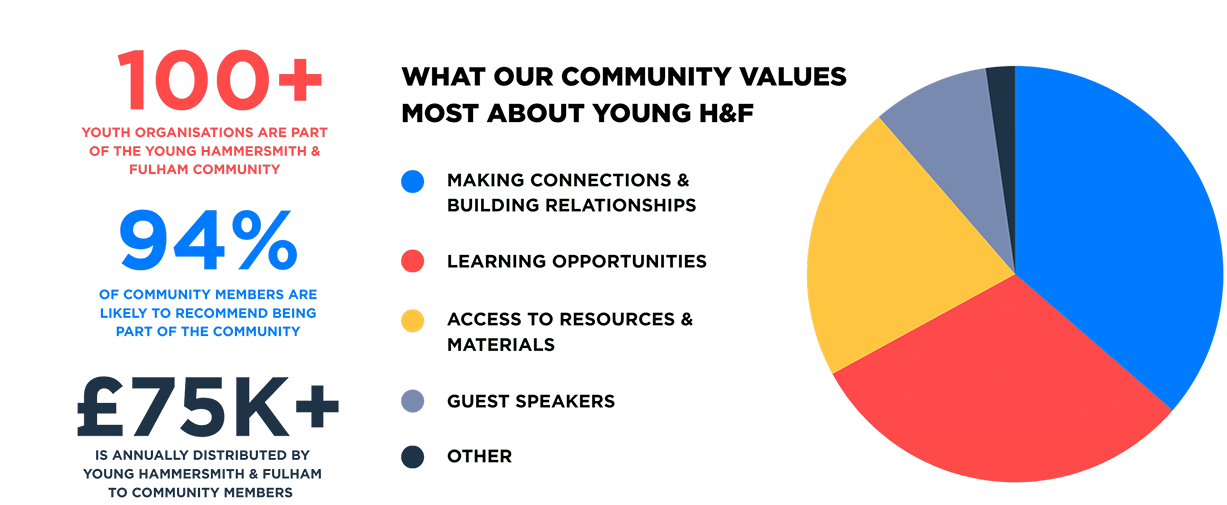 100+

YOUTH ORGANISATIONS ARE PART OF THE YOUNG HAMMERSMITH & FULHAM COMMUNITY

94%

OF COMMUNITY MEMBERS ARE LIKELY TO RECOMMEND BEING PART OF THE COMMUNITY

£75K+

IS ANNUALLY DISTRIBUTED BY YOUNG HAMMERSMITH & FULHAM TO COMMUNITY MEMBERS

WHAT OUR COMMUNITY VALUES MOST ABOUT YOUNG H&F

MAKING CONNECTIONS & BUILDING RELATIONSHIPS

LEARNING OPPORTUNITIES

ACCESS TO RESOURCES & MATERIALS

GUEST SPEAKERS

OTHER