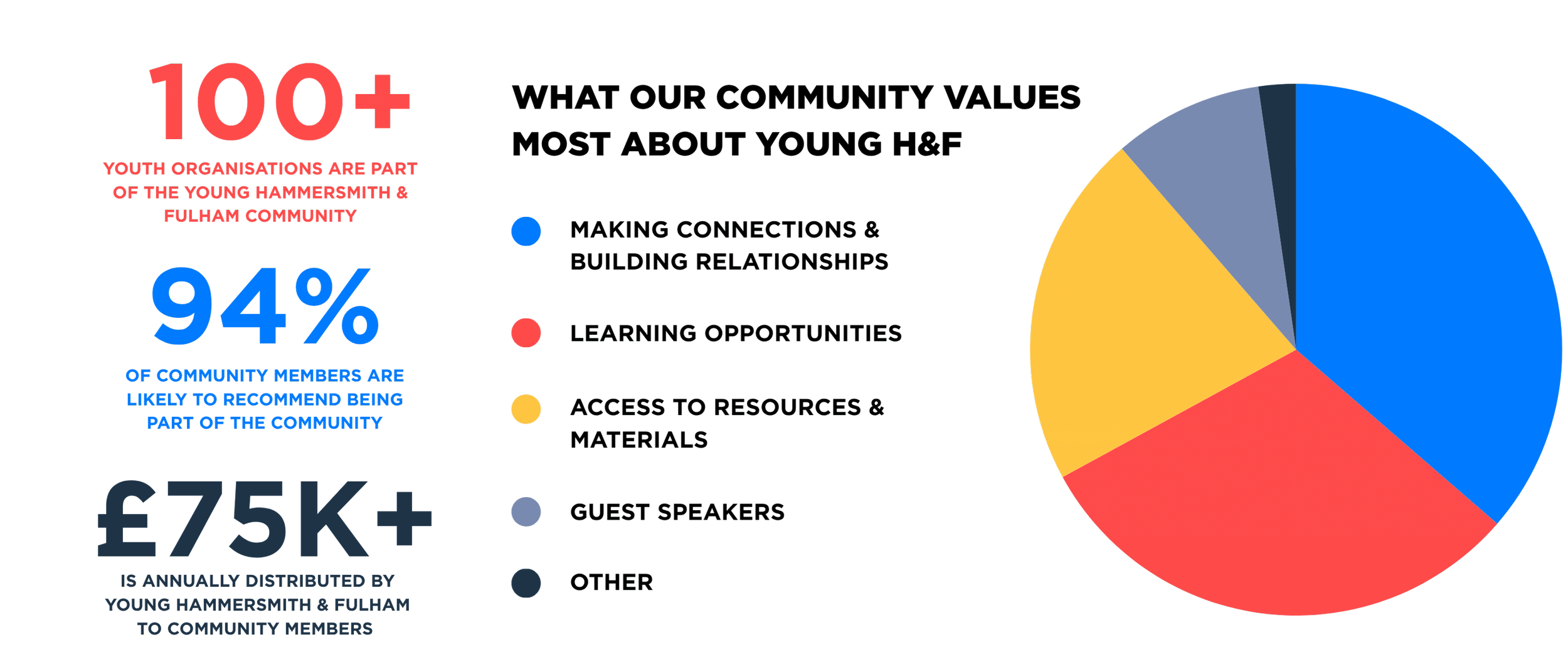 100+

YOUTH ORGANISATIONS ARE PART OF THE YOUNG HAMMERSMITH & FULHAM COMMUNITY

94%

OF COMMUNITY MEMBERS ARE LIKELY TO RECOMMEND BEING PART OF THE COMMUNITY

£75K+

IS ANNUALLY DISTRIBUTED BY YOUNG HAMMERSMITH & FULHAM TO COMMUNITY MEMBERS

WHAT OUR COMMUNITY VALUES MOST ABOUT YOUNG H&F

MAKING CONNECTIONS & BUILDING RELATIONSHIPS

LEARNING OPPORTUNITIES

ACCESS TO RESOURCES & MATERIALS

GUEST SPEAKERS

OTHER