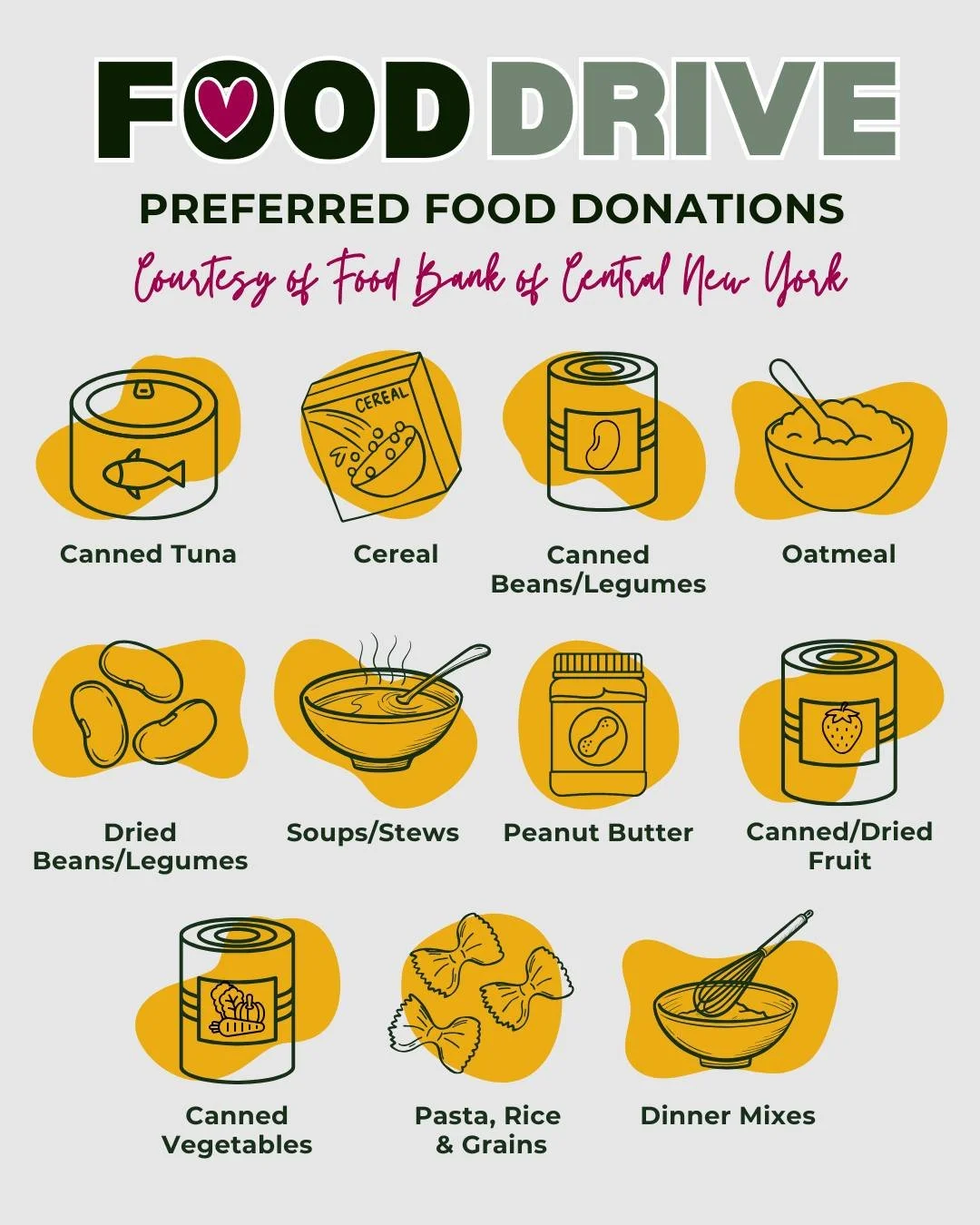 FOOD DRIVE

PREFERRED FOOD DONATIONS

Courtesy of Food Bank of Central New York

CEREAL

Canned Tuna

Cereal

Canned Beans/Legumes

Oatmeal

Dried Beans/Legumes

Soups/Stews

Peanut Butter

Canned/Dried Fruit

Canned Vegetables

Pasta, Rice & Grains

Dinner Mixes