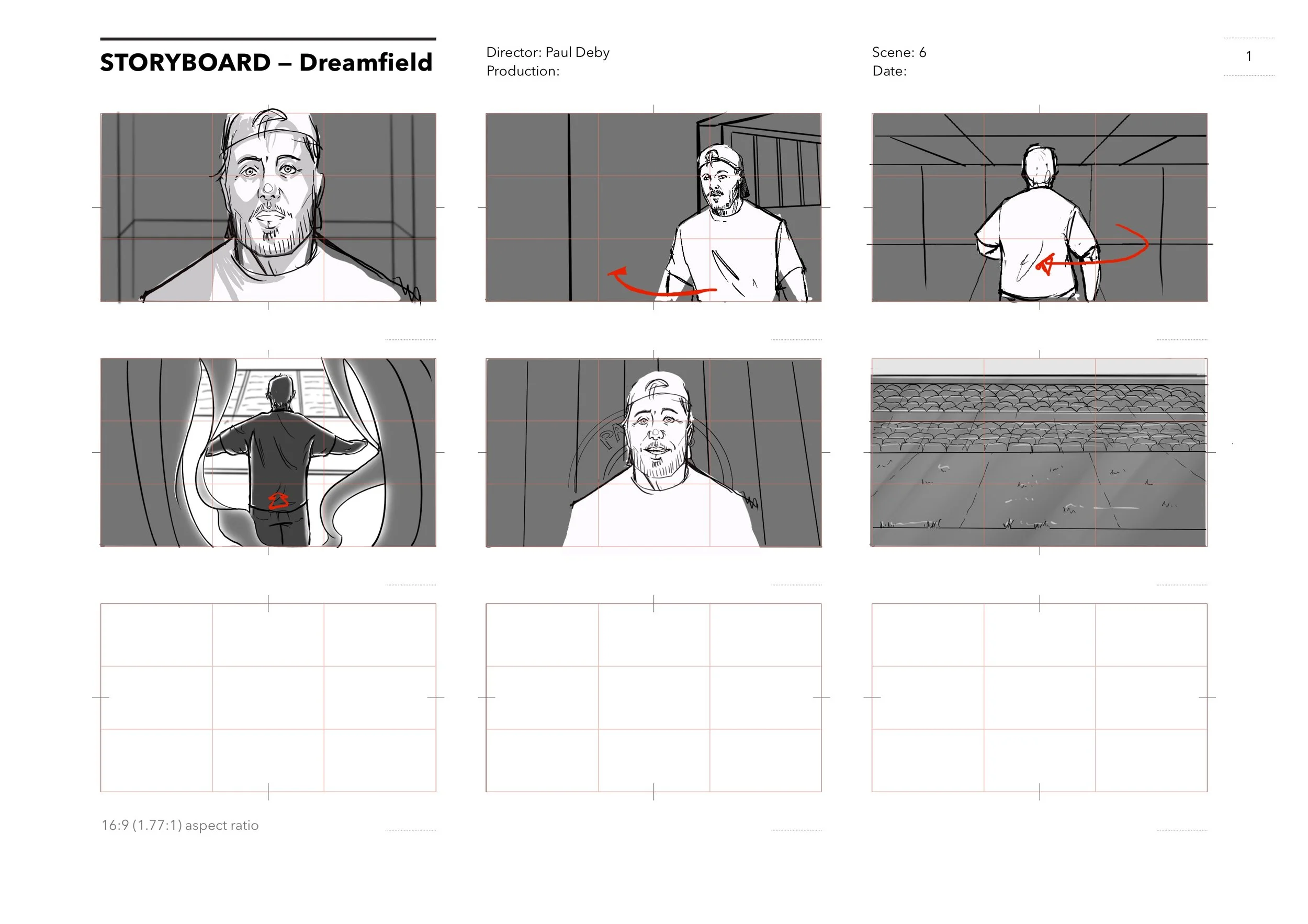 STORYBOARD – Dreamfield

Director: Paul Deby
Production:

Scene: 6
Date:

1

PA

16:9 (1.77:1) aspect ratio