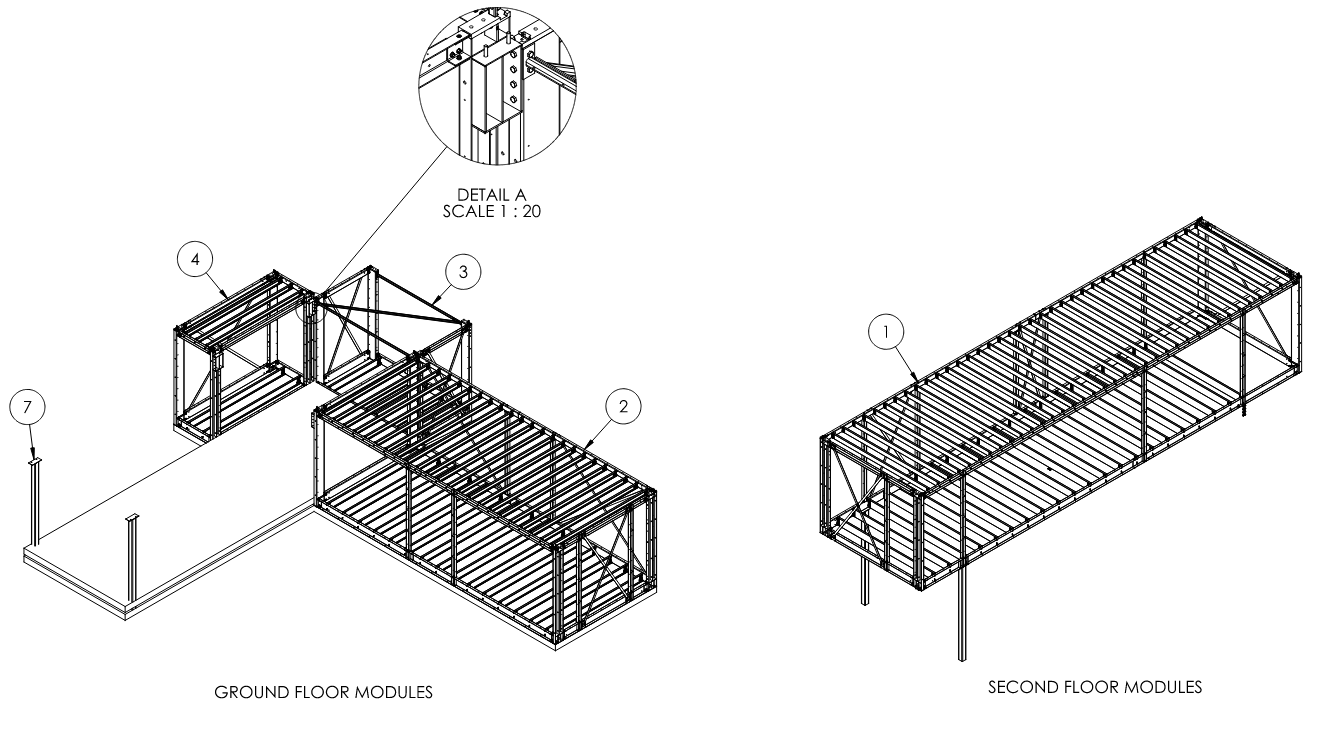 DETAIL A
SCALE 1 : 20

4

3

7

2

1

GROUND FLOOR MODULES

SECOND FLOOR MODULES