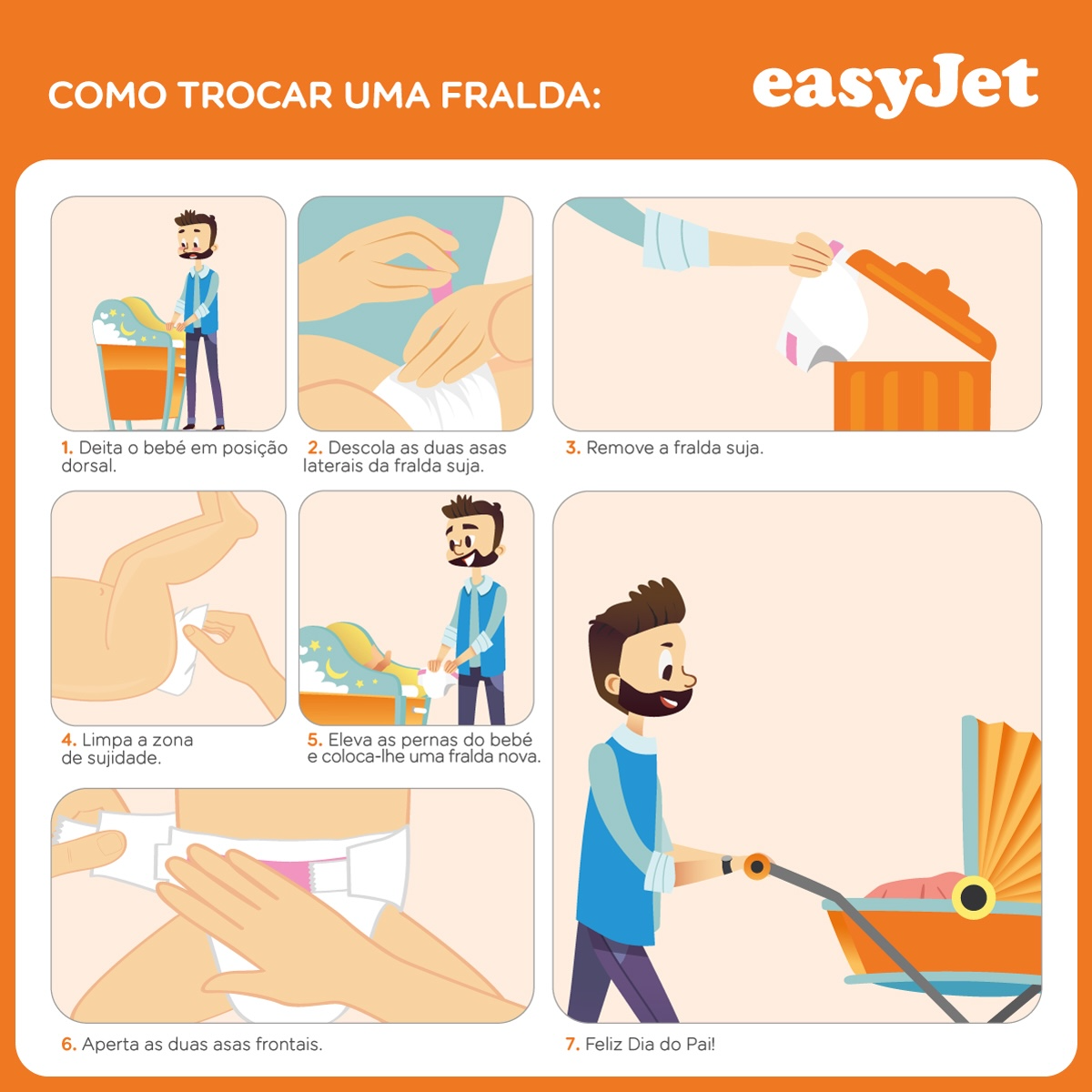 COMO TROCAR UMA FRALDA:

easyJet

1. Deita o bebé em posição dorsal.

2. Descola as duas asas laterais da fralda suja.

3. Remove a fralda suja.

4. Limpa a zona de sujidade.

5. Eleva as pernas do bebé e coloca-lhe uma fralda nova.

6. Aperta as duas asas frontais.

7. Feliz Dia do Pai!