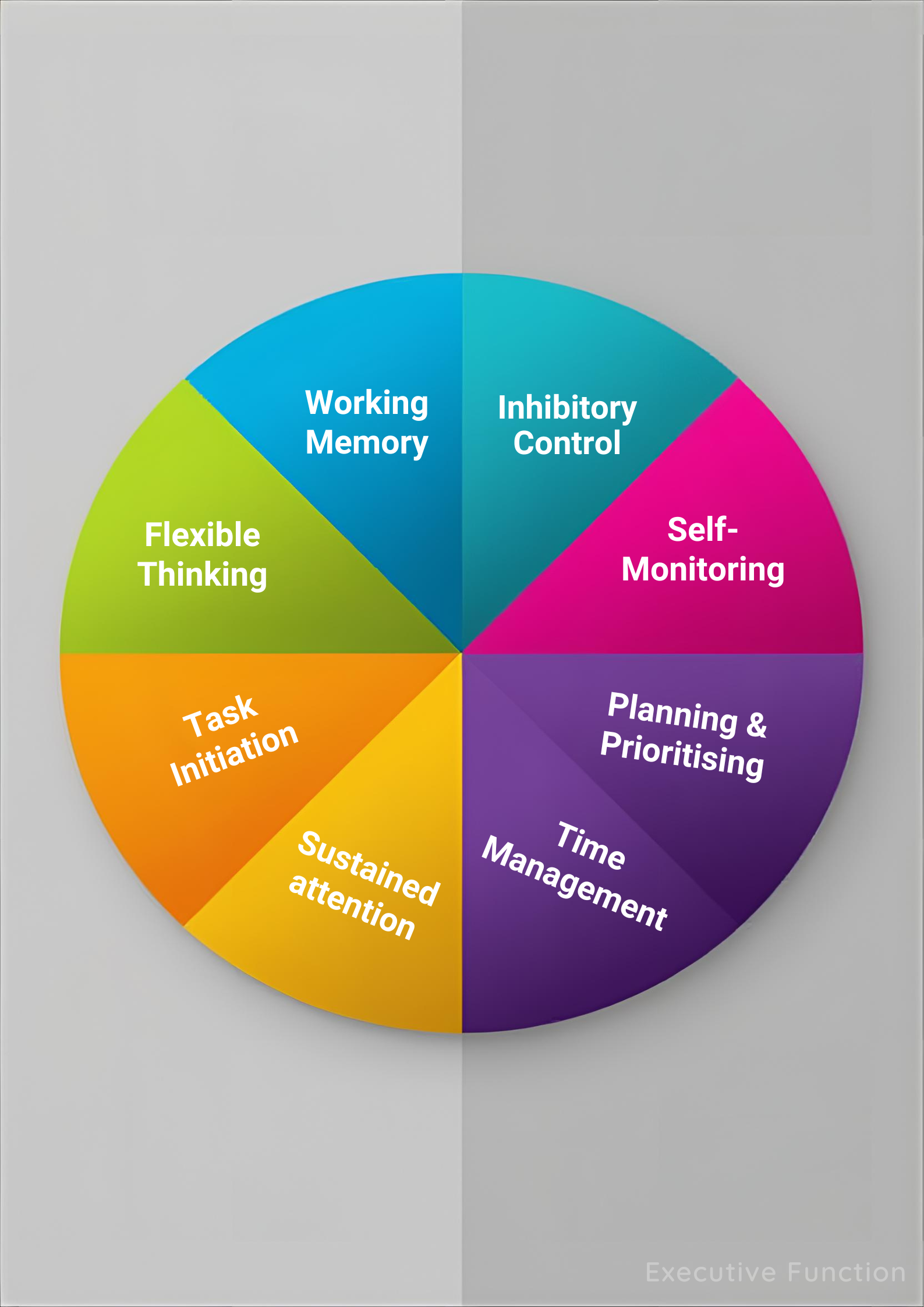 Working Memory

Inhibitory Control

Self-Monitoring

Planning & Prioritising

Time Management

Sustained attention

Task Initiation

Flexible Thinking

Executive Function