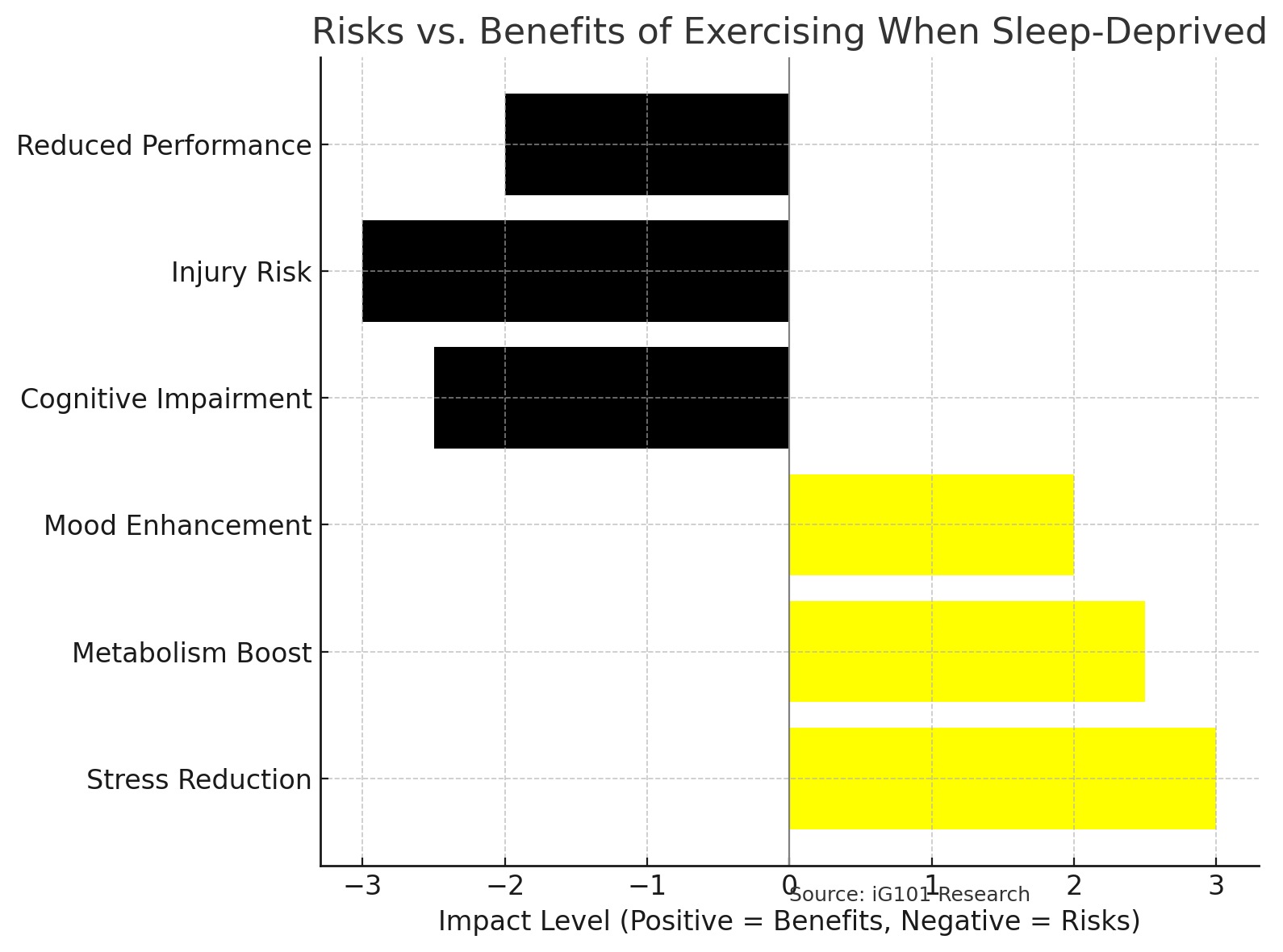 Risks vs. Benefits of Exercising When Sleep-Deprived

Reduced Performance
Injury Risk
Cognitive Impairment
Mood Enhancement
Metabolism Boost
Stress Reduction

−3
−2
−1
0
1
2
3

Source: iG101 Research

Impact Level (Positive = Benefits, Negative = Risks)