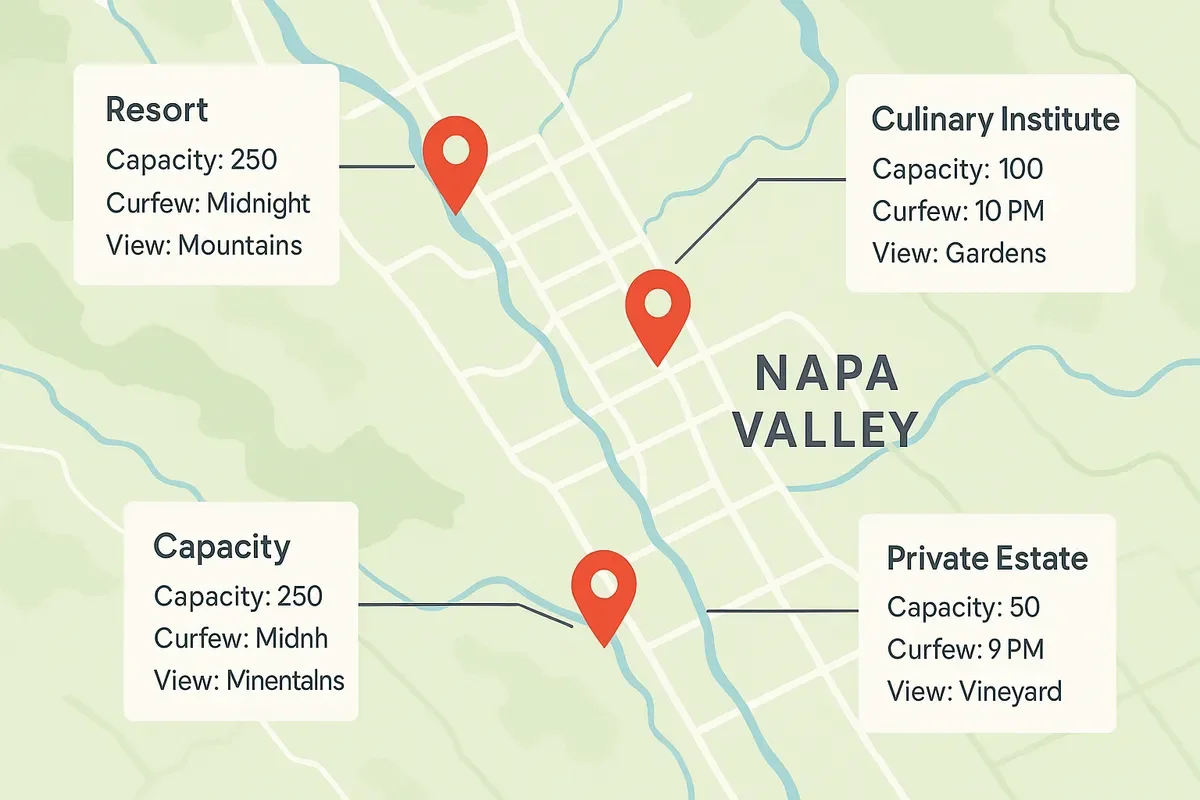 Resort
Capacity: 250
Curfew: Midnight
View: Mountains

Culinary Institute
Capacity: 100
Curfew: 10 PM
View: Gardens

NAPA VALLEY

Capacity
Capacity: 250
Curfew: Midnh
View: Minentalns

Private Estate
Capacity: 50
Curfew: 9 PM
View: Vineyard