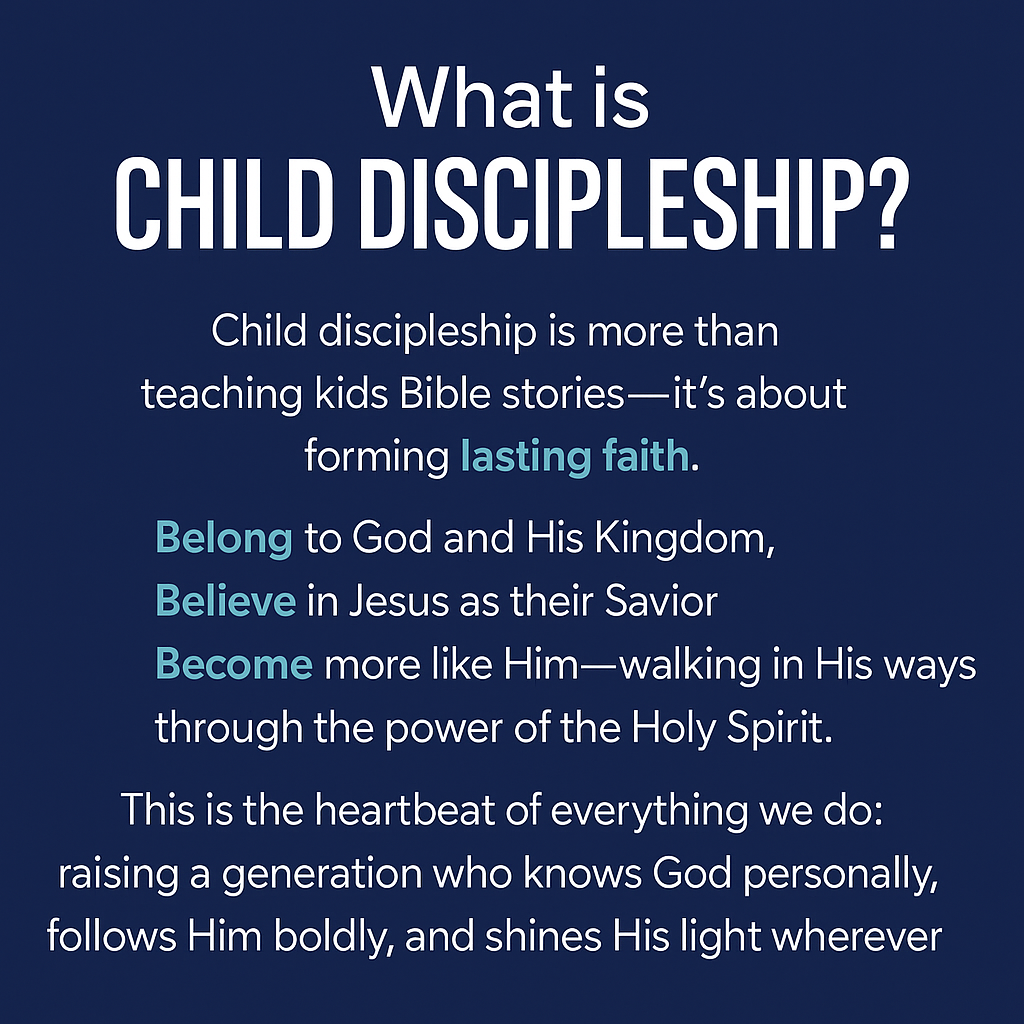 What is
CHILD DISCIPLESHIP?

Child discipleship is more than teaching kids Bible stories—it's about forming lasting faith.

Belong to God and His Kingdom,
Believe in Jesus as their Savior
Become more like Him—walking in His ways through the power of the Holy Spirit.

This is the heartbeat of everything we do: raising a generation who knows God personally, follows Him boldly, and shines His light wherever