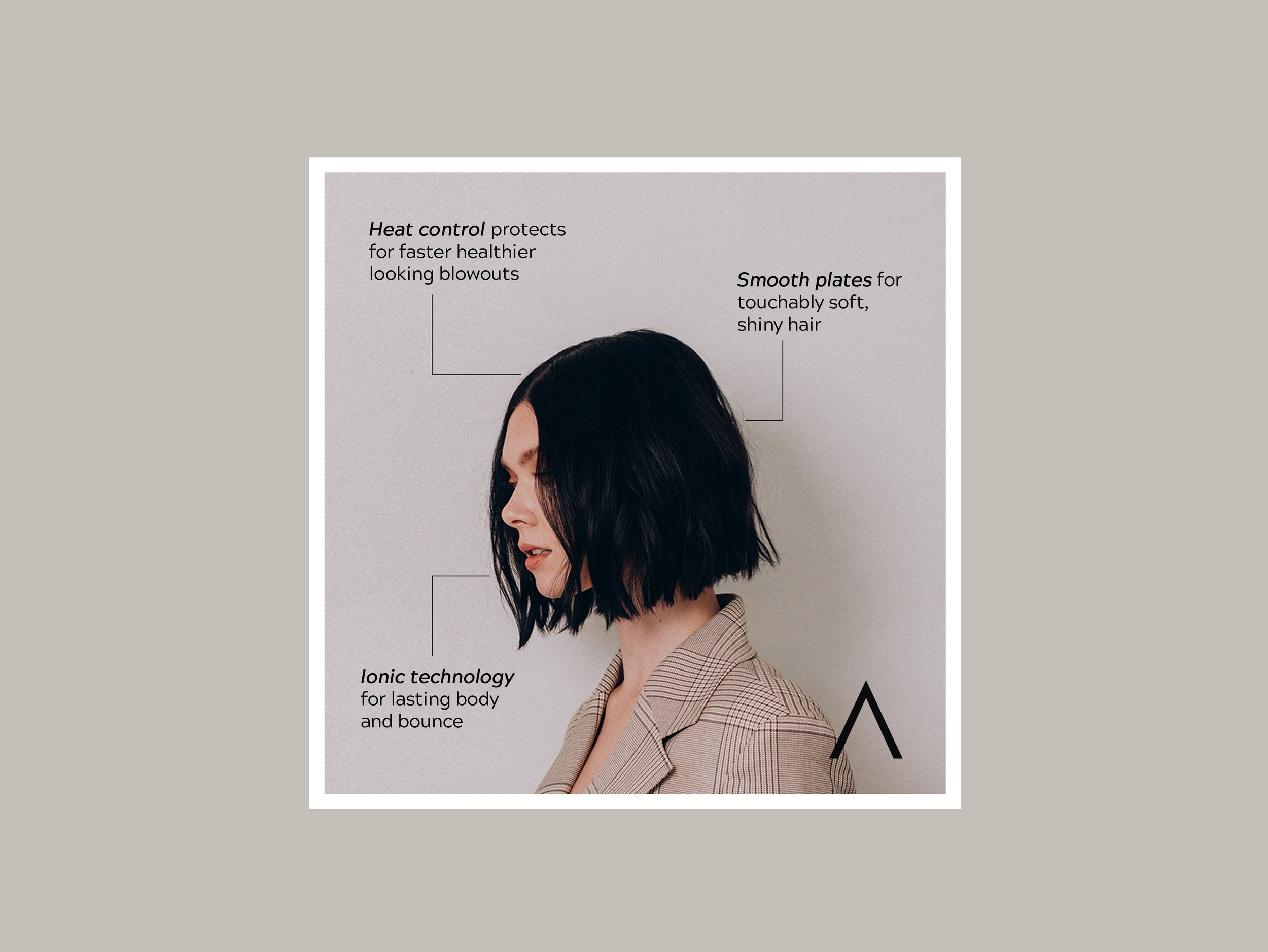 Heat control protects for faster healthier looking blowouts

Smooth plates for touchably soft, shiny hair

Ionic technology for lasting body and bounce