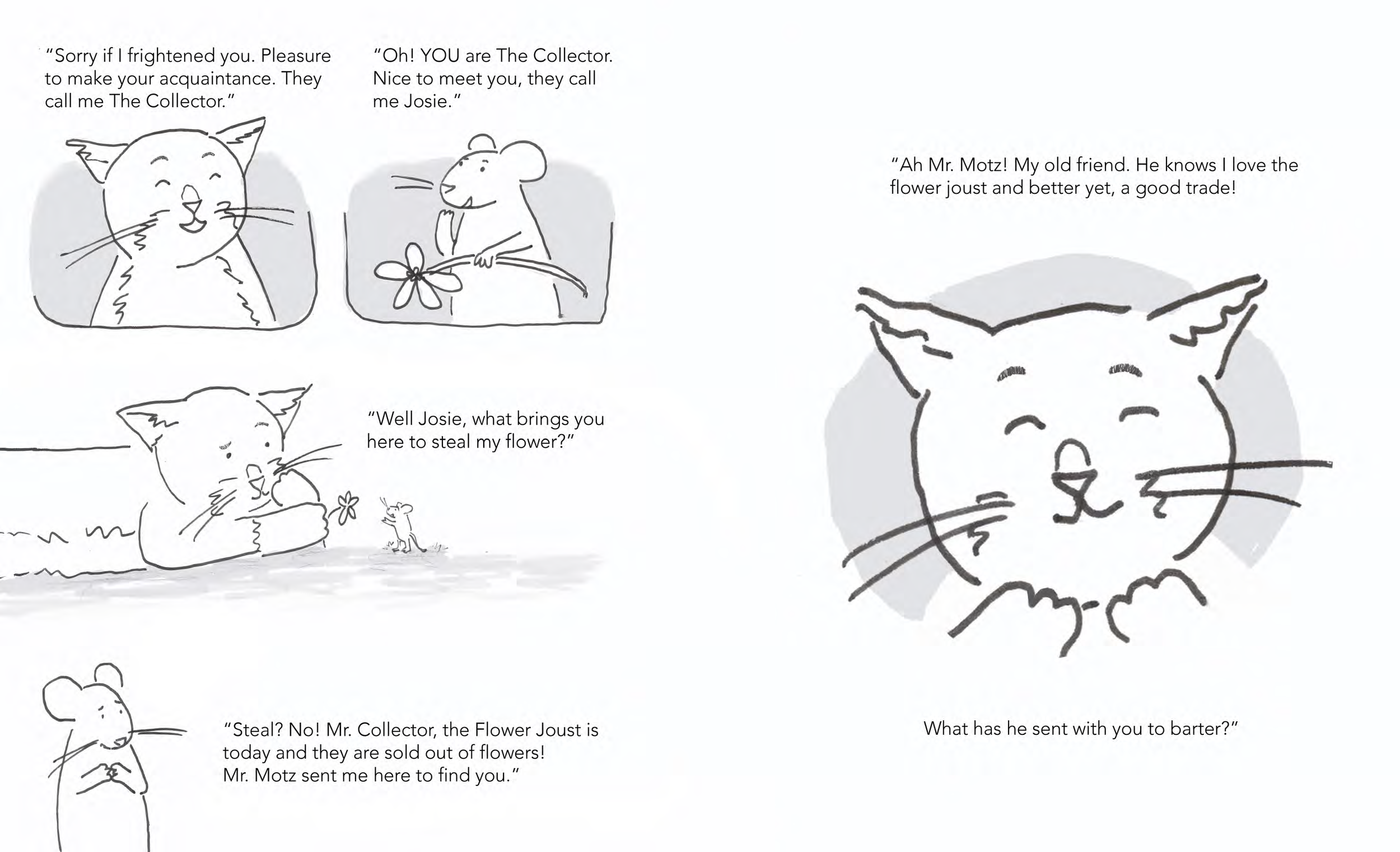 "Sorry if I frightened you. Pleasure to make your acquaintance. They call me The Collector."

"Oh! YOU are The Collector. Nice to meet you, they call me Josie."

"Well Josie, what brings you here to steal my flower?"

"Steal? No! Mr. Collector, the Flower Joust is today and they are sold out of flowers! Mr. Motz sent me here to find you."

"Ah Mr. Motz! My old friend. He knows I love the flower joust and better yet, a good trade!

What has he sent with you to barter?"