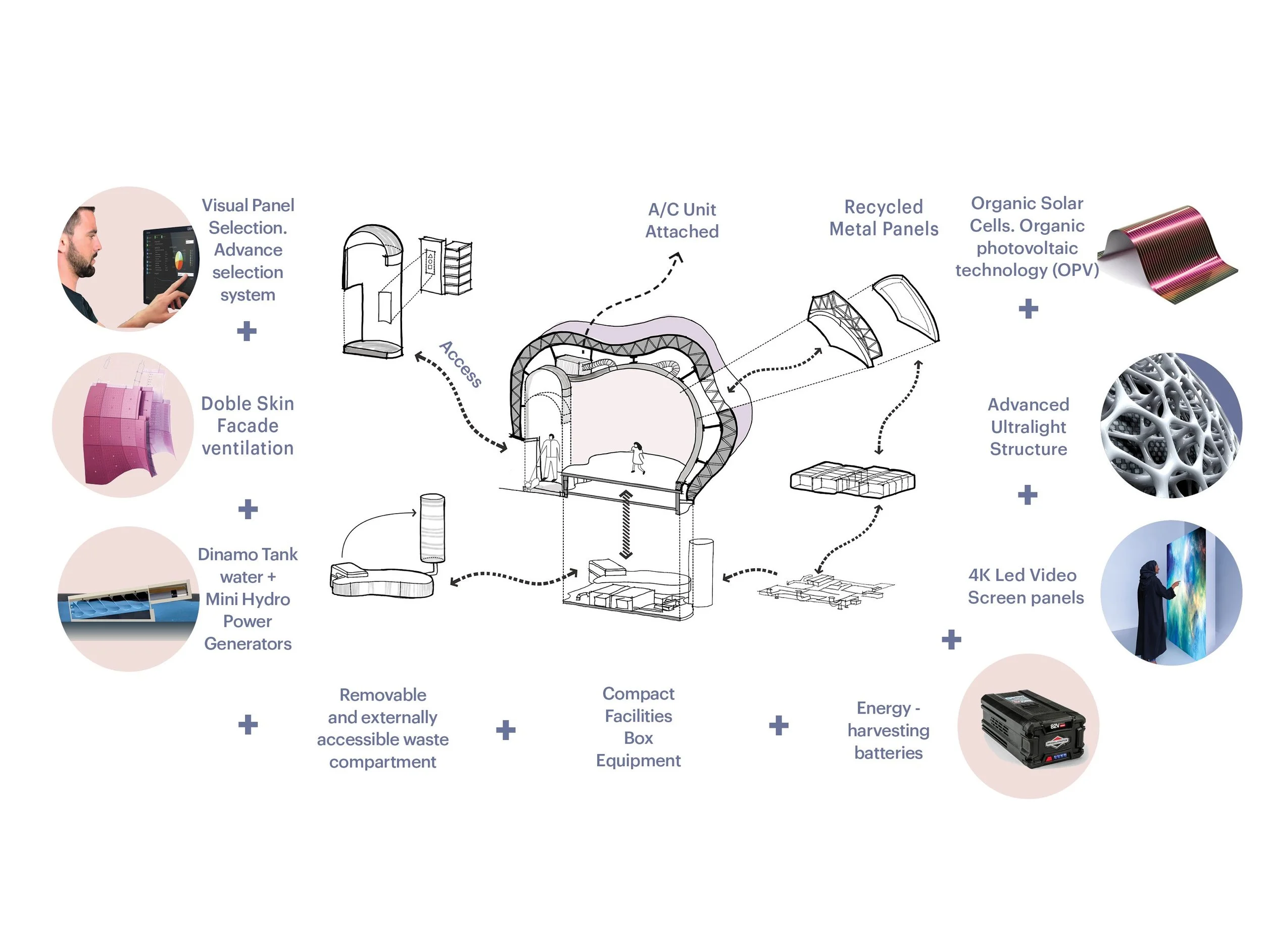 Visual Panel Selection. Advance selection system

+

Doble Skin Facade ventilation

+

Dinamo Tank water + Mini Hydro Power Generators

+

Access

A/C Unit Attached

Recycled Metal Panels

Organic Solar Cells. Organic photovoltaic technology (OPV)

+

Advanced Ultralight Structure

+

4K Led Video Screen panels

+

Removable and externally accessible waste compartment

+

Compact Facilities Box Equipment

+

Energy - harvesting batteries

82V