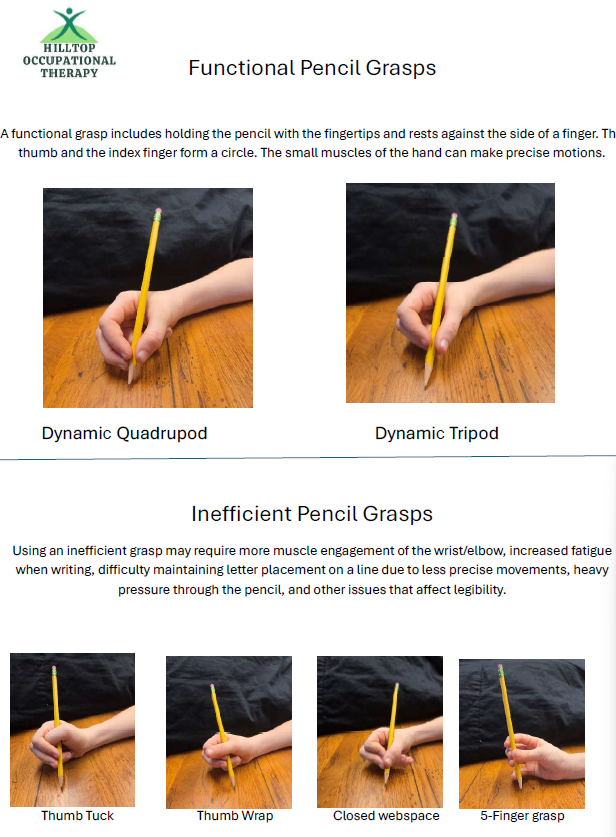 HILLTOP OCCUPATIONAL THERAPY

Functional Pencil Grasps

A functional grasp includes holding the pencil with the fingertips and rests against the side of a finger. Th thumb and the index finger form a circle. The small muscles of the hand can make precise motions.

Dynamic Quadrupod

Dynamic Tripod

Inefficient Pencil Grasps

Using an inefficient grasp may require more muscle engagement of the wrist/elbow, increased fatigue when writing, difficulty maintaining letter placement on a line due to less precise movements, heavy pressure through the pencil, and other issues that affect legibility.

Thumb Tuck

Thumb Wrap

Closed webspace

5-Finger grasp