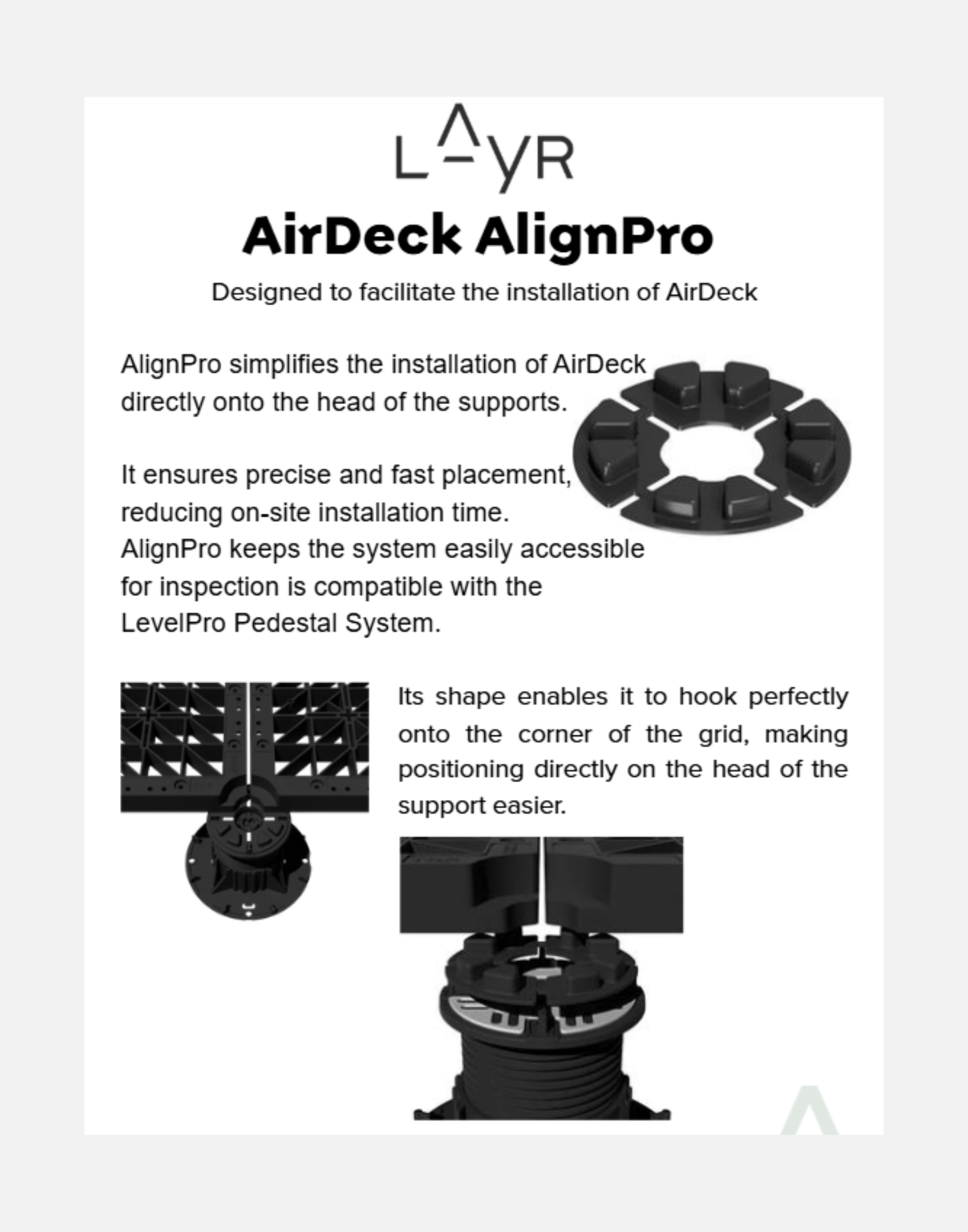 LAYR

AirDeck AlignPro

Designed to facilitate the installation of AirDeck

AlignPro simplifies the installation of AirDeck directly onto the head of the supports.

It ensures precise and fast placement, reducing on-site installation time. AlignPro keeps the system easily accessible for inspection is compatible with the LevelPro Pedestal System.

Its shape enables it to hook perfectly onto the corner of the grid, making positioning directly on the head of the support easier.