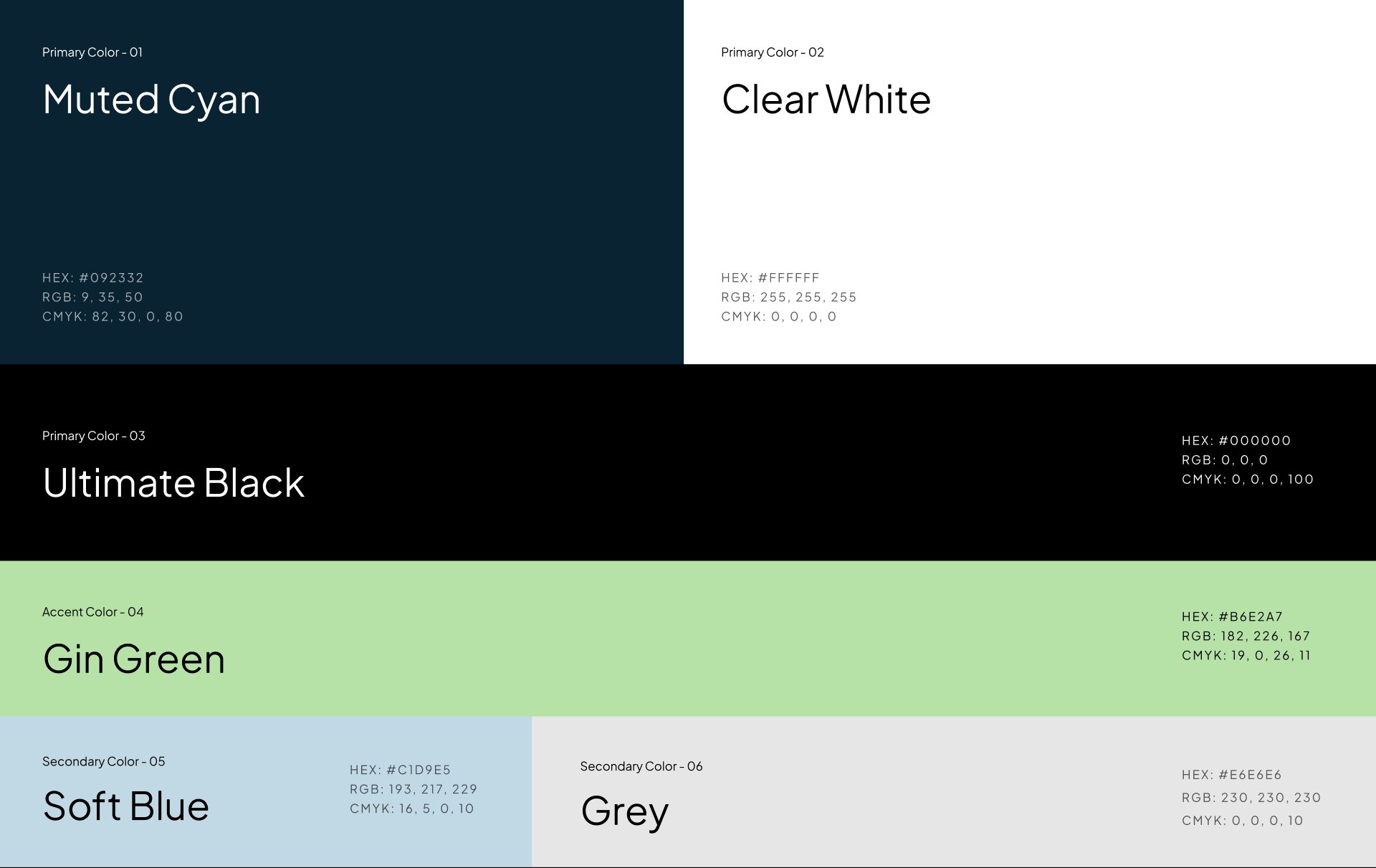 Primary Color - 01

Muted Cyan

HEX: #092332
RGB: 9, 35, 50
CMYK: 82, 30, 0, 80

Primary Color - 02

Clear White

HEX: #FFFFFF
RGB: 255, 255, 255
CMYK: 0, 0, 0, 0

Primary Color - 03

Ultimate Black

HEX: #000000
RGB: 0, 0, 0
CMYK: 0, 0, 0, 100

Accent Color - 04

Gin Green

HEX: #B6E2A7
RGB: 182, 226, 167
CMYK: 19, 0, 26, 11

Secondary Color - 05

Soft Blue

HEX: #C1D9E5
RGB: 193, 217, 229
CMYK: 16, 5, 0, 10

Secondary Color - 06

Grey

HEX: #E6E6E6
RGB: 230, 230, 230
CMYK: 0, 0, 0, 10