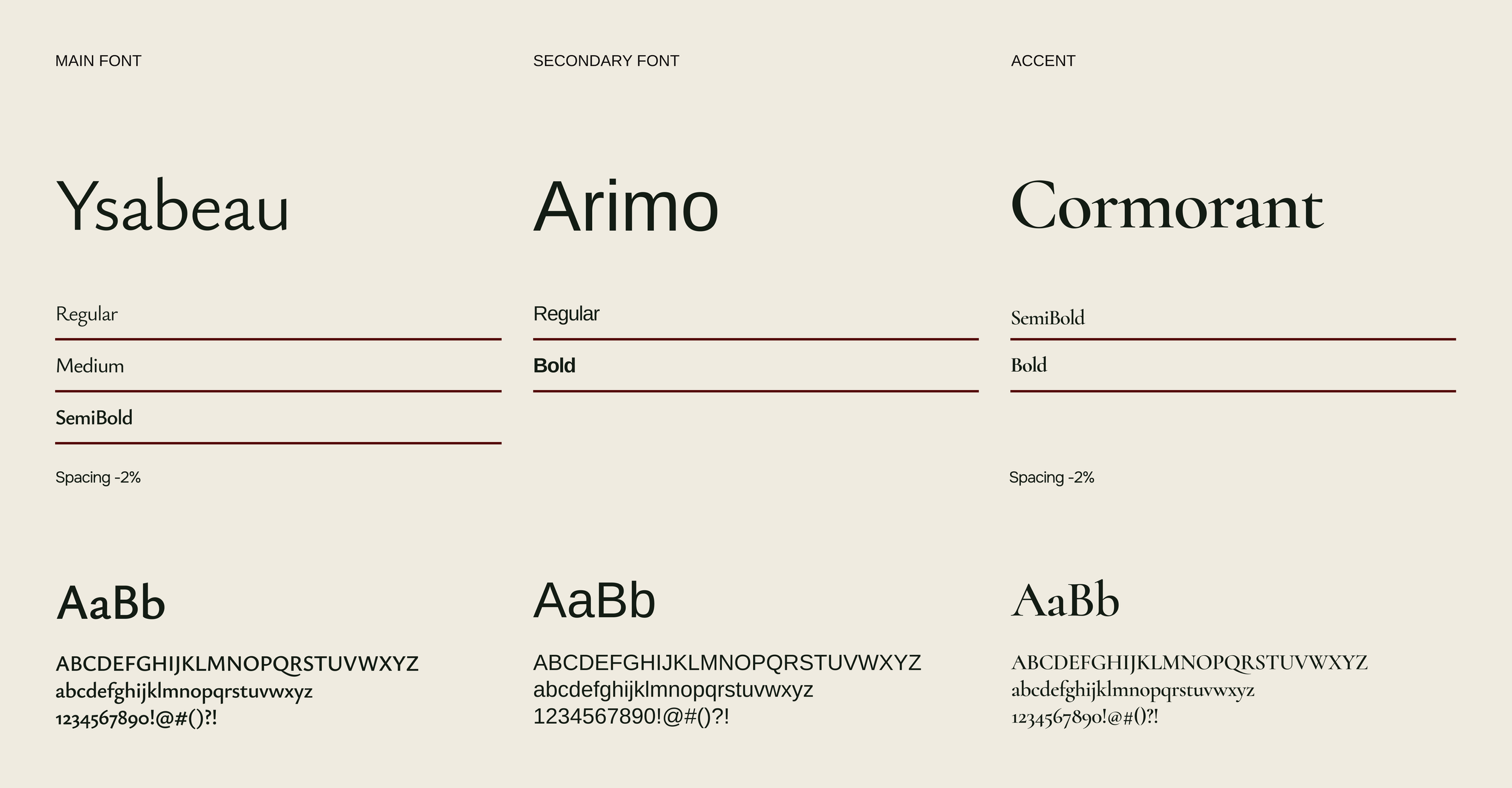 MAIN FONT

Ysabeau

Regular

Medium

SemiBold

Spacing -2%

AaBb

ABCDEFGHIJKLMNOPQRSTUVWXYZ
abcdefghijklmnopqrstuvwxyz
1234567890!@#()?!

SECONDARY FONT

Arimo

Regular

Bold

AaBb

ABCDEFGHIJKLMNOPQRSTUVWXYZ
abcdefghijklmnopqrstuvwxyz
1234567890!@#()?!

ACCENT

Cormorant

SemiBold

Bold

Spacing -2%

AaBb

ABCDEFGHIJKLMNOPQRSTUVWXYZ
abcdefghijklmnopqrstuvwxyz
1234567890!@#()?!