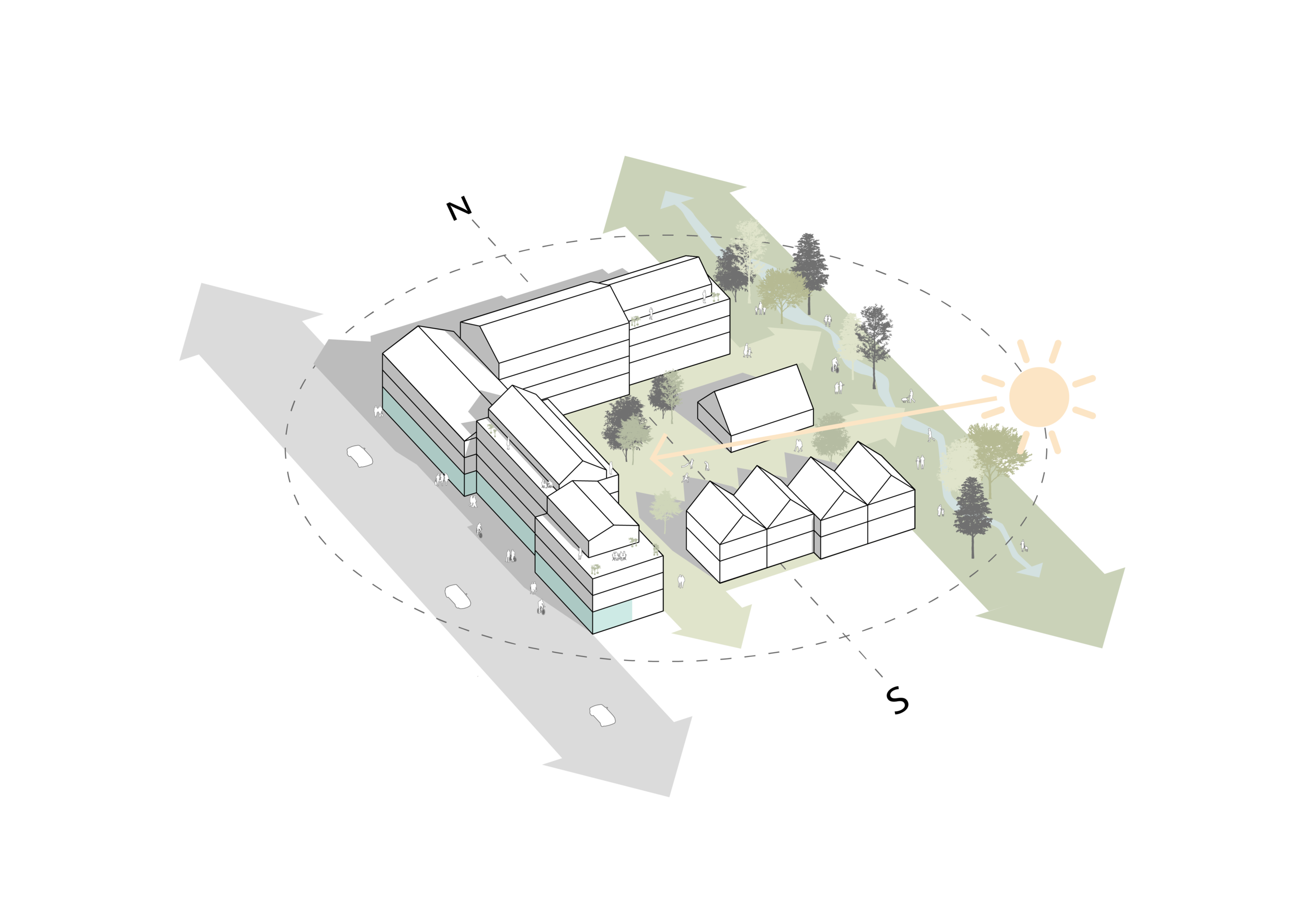 N

S