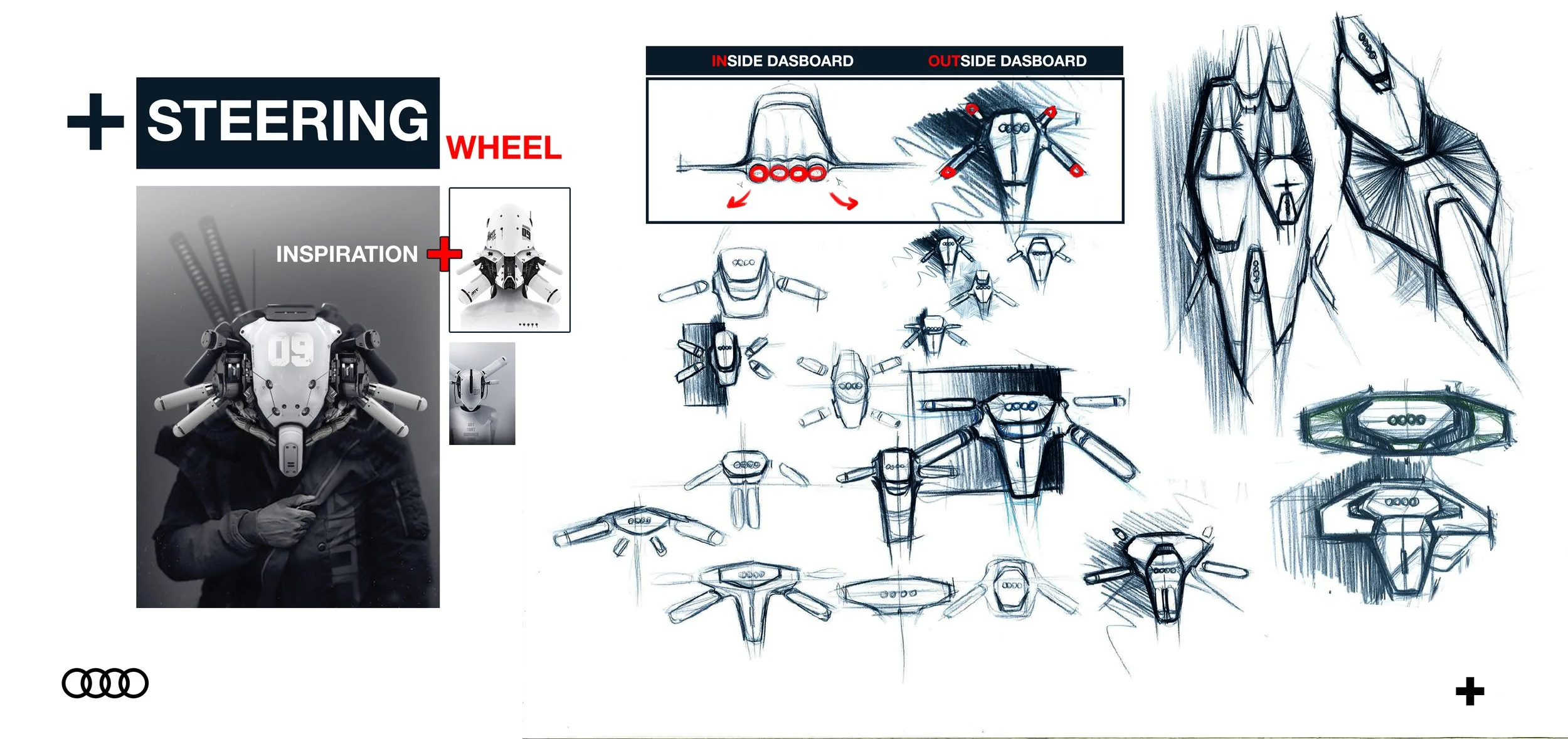 + STEERING WHEEL

INSPIRATION +

09

09

INSIDE DASBOARD OUTSIDE DASBOARD

+