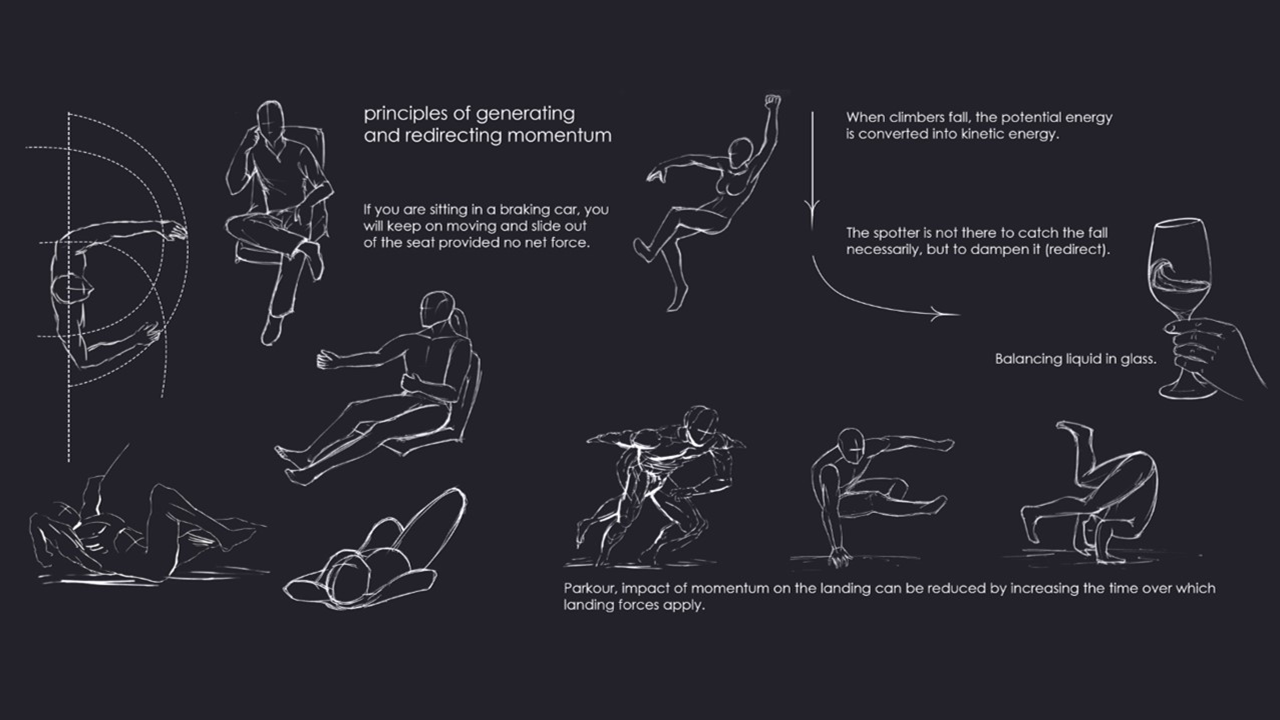 principles of generating and redirecting momentum

If you are sitting in a braking car, you will keep on moving and slide out of the seat provided no net force.

When climbers fall, the potential energy is converted into kinetic energy.

The spotter is not there to catch the fall necessarily, but to dampen it (redirect).

Balancing liquid in glass.

Parkour, impact of momentum on the landing can be reduced by increasing the time over which landing forces apply.