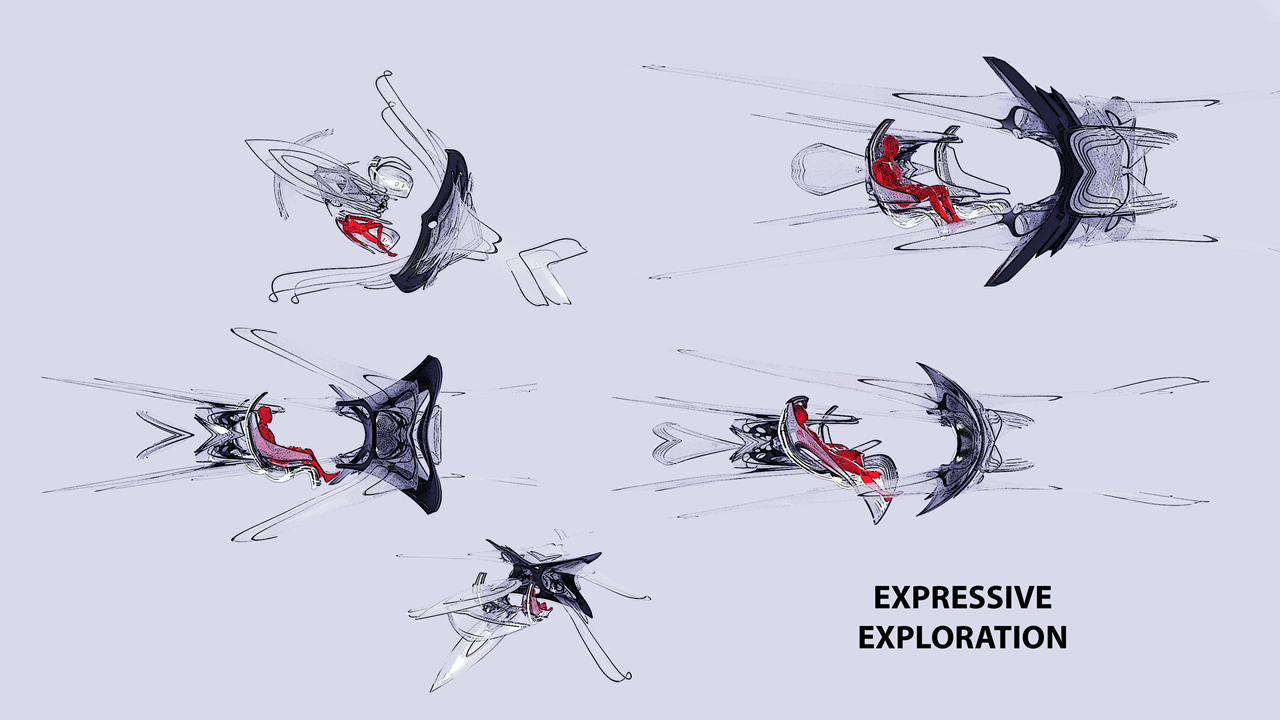 EXPRESSIVE
EXPLORATION