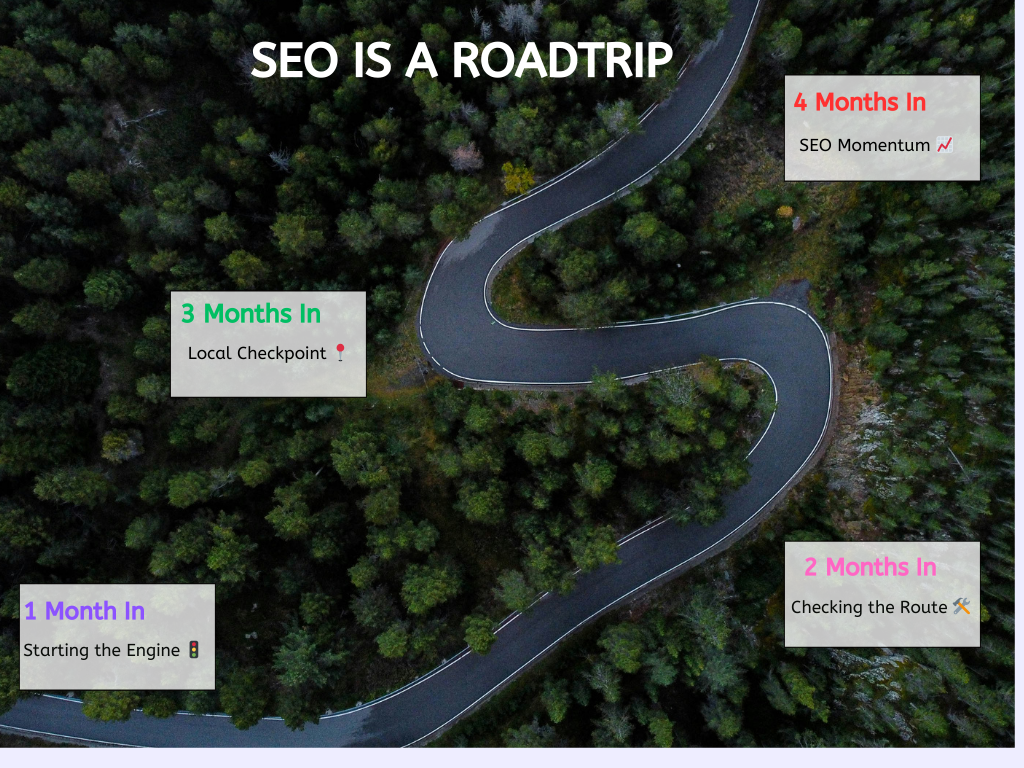 SEO IS A ROADTRIP

4 Months In

SEO Momentum 📈

3 Months In

Local Checkpoint 📍

2 Months In

Checking the Route 🛠️

1 Month In

Starting the Engine 🚦