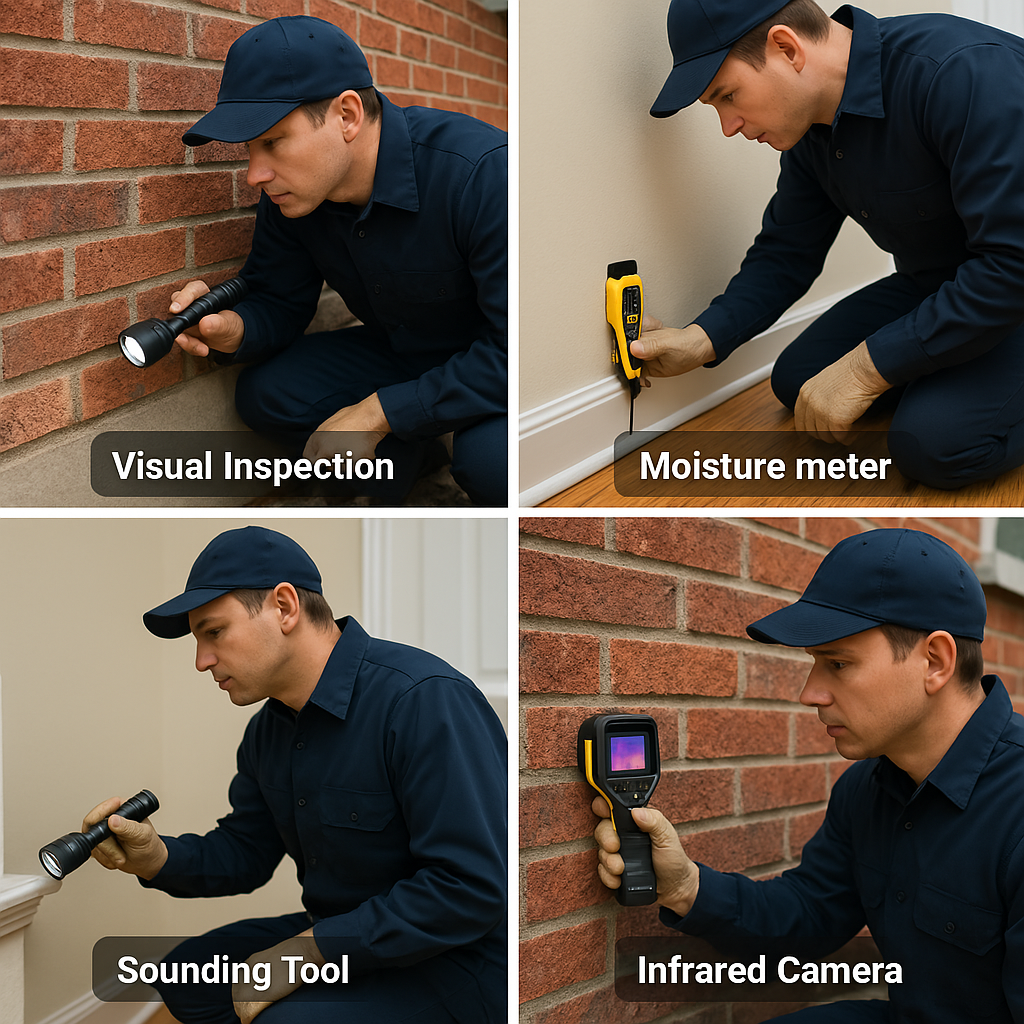 Visual Inspection

Moisture meter

Sounding Tool

Infrared Camera