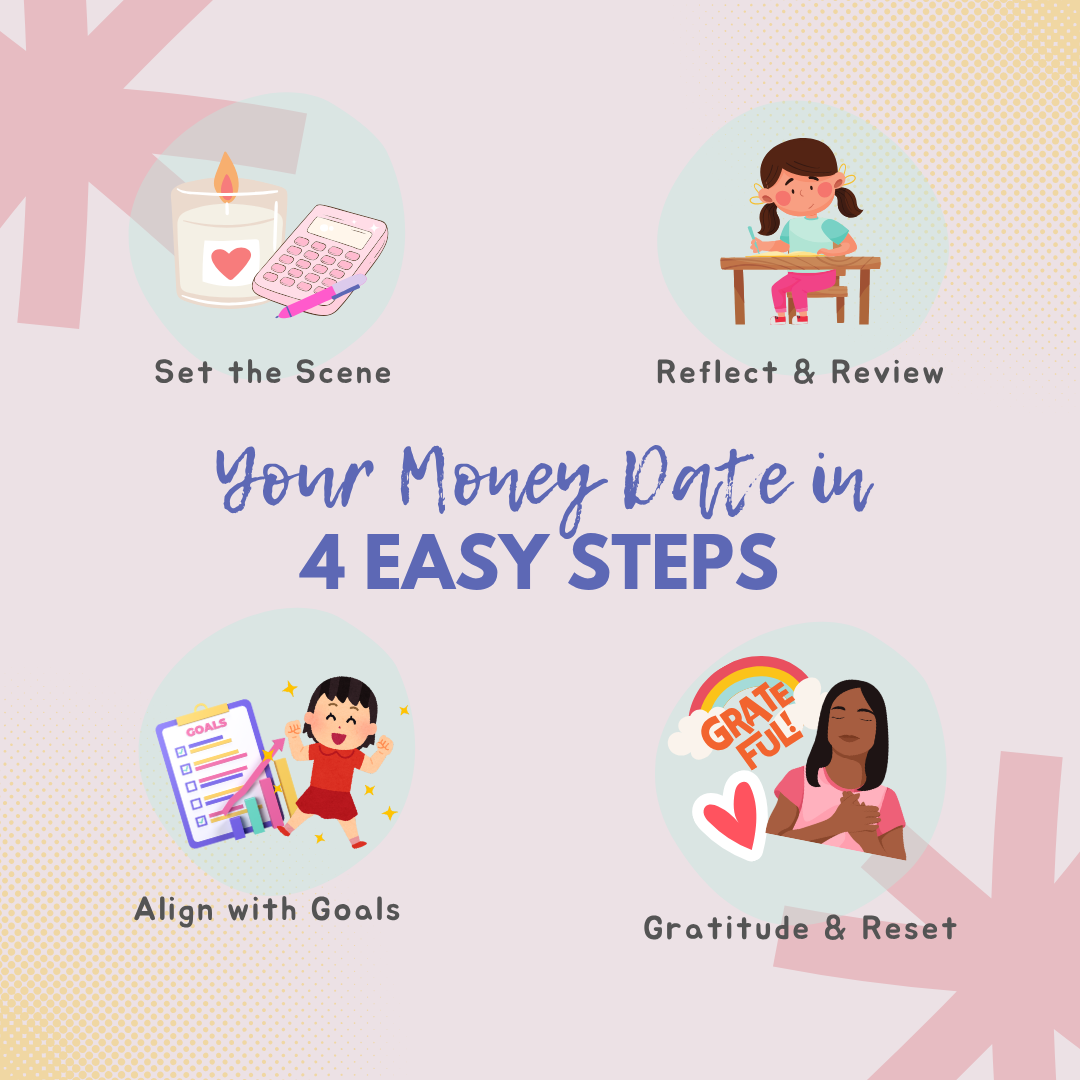 Set the Scene

Reflect & Review

Your Money Date in
4 EASY STEPS

GOALS

Align with Goals

GRATE FUL!

Gratitude & Reset