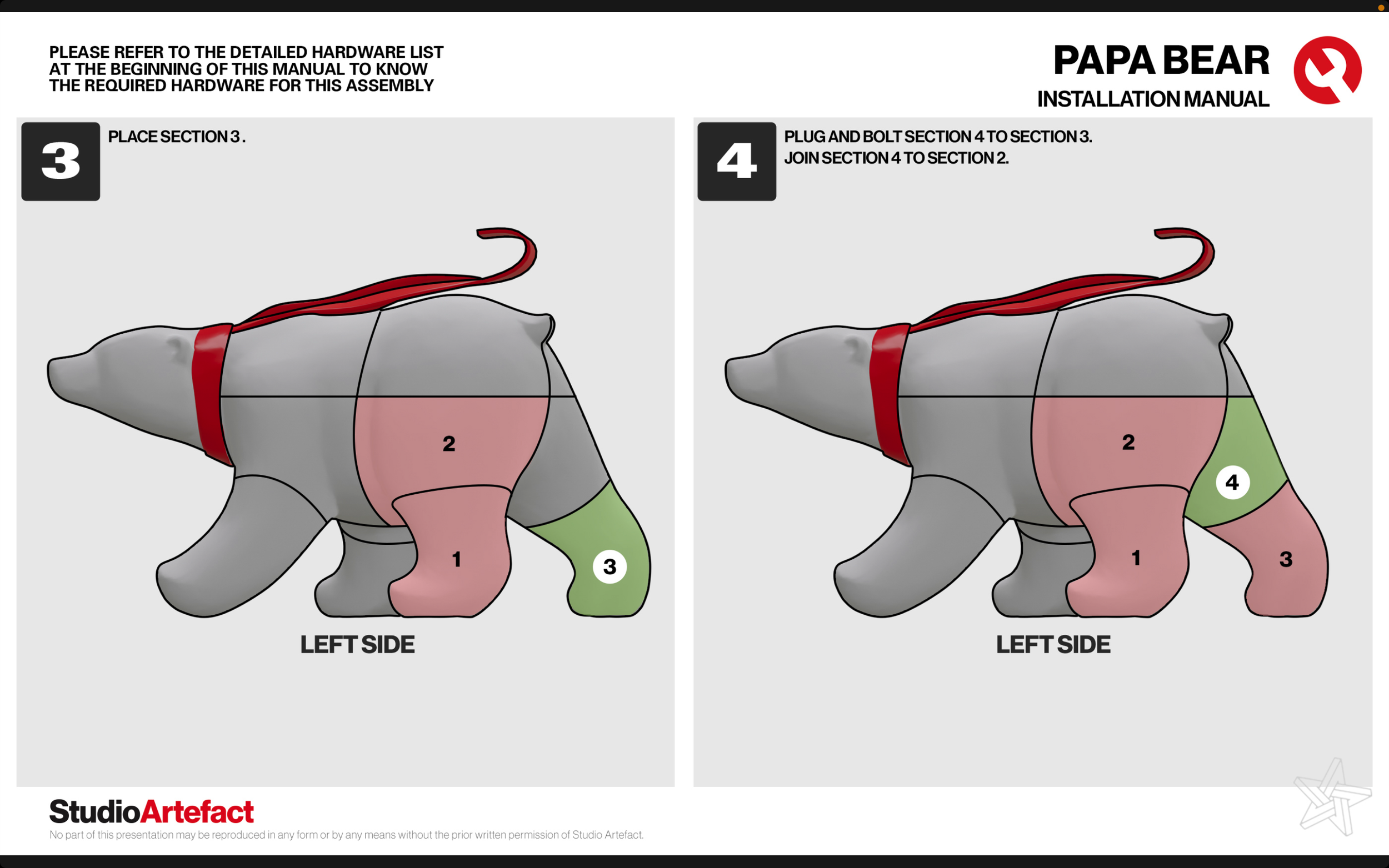 PLEASE REFER TO THE DETAILED HARDWARE LIST AT THE BEGINNING OF THIS MANUAL TO KNOW THE REQUIRED HARDWARE FOR THIS ASSEMBLY

PAPA BEAR
INSTALLATION MANUAL

3
PLACE SECTION 3 .

2
1
3

LEFT SIDE

4
PLUG AND BOLT SECTION 4 TO SECTION 3.
JOIN SECTION 4 TO SECTION 2.

2
4
1
3

LEFT SIDE

StudioArtefact
No part of this presentation may be reproduced in any form or by any means without the prior written permission of Studio Artefact.