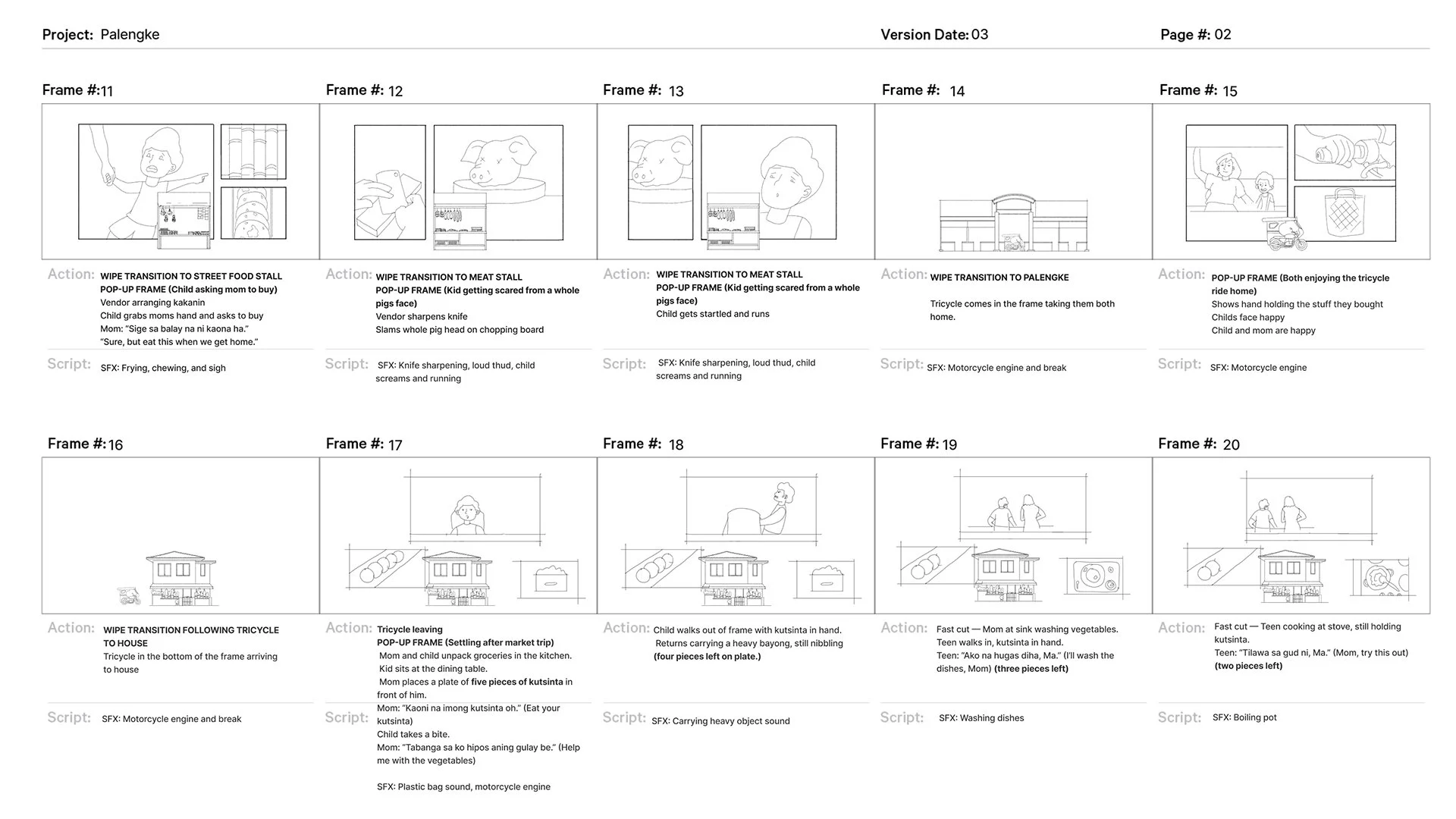 Project: Palengke

Version Date: 03

Page #: 02

Frame #: 11

Action: WIPE TRANSITION TO STREET FOOD STALL
POP-UP FRAME (Child asking mom to buy)
Vendor arranging kakanin
Child grabs moms hand and asks to buy
Mom: "Sige sa balay na ni kaona ha."
"Sure, but eat this when we get home."

Script: SFX: Frying, chewing, and sigh

Frame #: 12

Action: WIPE TRANSITION TO MEAT STALL
POP-UP FRAME (Kid getting scared from a whole pigs face)
Vendor sharpens knife
Slams whole pig head on chopping board

Script: SFX: Knife sharpening, loud thud, child screams and running

Frame #: 13

Action: WIPE TRANSITION TO MEAT STALL
POP-UP FRAME (Kid getting scared from a whole pigs face)
Child gets startled and runs

Script: SFX: Knife sharpening, loud thud, child screams and running

Frame #: 14

Action: WIPE TRANSITION TO PALENGKE
Tricycle comes in the frame taking them both home.

Script: SFX: Motorcycle engine and break

Frame #: 15

Action: POP-UP FRAME (Both enjoying the tricycle ride home)
Shows hand holding the stuff they bought
Childs face happy
Child and mom are happy

Script: SFX: Motorcycle engine

Frame #: 16

Action: WIPE TRANSITION FOLLOWING TRICYCLE TO HOUSE
Tricycle in the bottom of the frame arriving to house

Script: SFX: Motorcycle engine and break

Frame #: 17

Action: Tricycle leaving
POP-UP FRAME (Settling after market trip)
Mom and child unpack groceries in the kitchen.
Kid sits at the dining table.
Mom places a plate of five pieces of kutsinta in front of him.
Mom: "Kaoni na imong kutsinta oh." (Eat your kutsinta)
Child takes a bite.
Mom: "Tabanga sa ko hipos aning gulay be." (Help me with the vegetables)

SFX: Plastic bag sound, motorcycle engine

Script:

Frame #: 18

Action: Child walks out of frame with kutsinta in hand.
Returns carrying a heavy bayong, still nibbling (four pieces left on plate.)

Script: SFX: Carrying heavy object sound

Frame #: 19

Action: Fast cut — Mom at sink washing vegetables.
Teen walks in, kutsinta in hand.
Teen: "Ako na hugas diha, Ma." (I'll wash the dishes, Mom) (three pieces left)

Script: SFX: Washing dishes

Frame #: 20

Action: Fast cut — Teen cooking at stove, still holding kutsinta.
Teen: "Tilawa sa gud ni, Ma." (Mom, try this out)
(two pieces left)

Script: SFX: Boiling pot