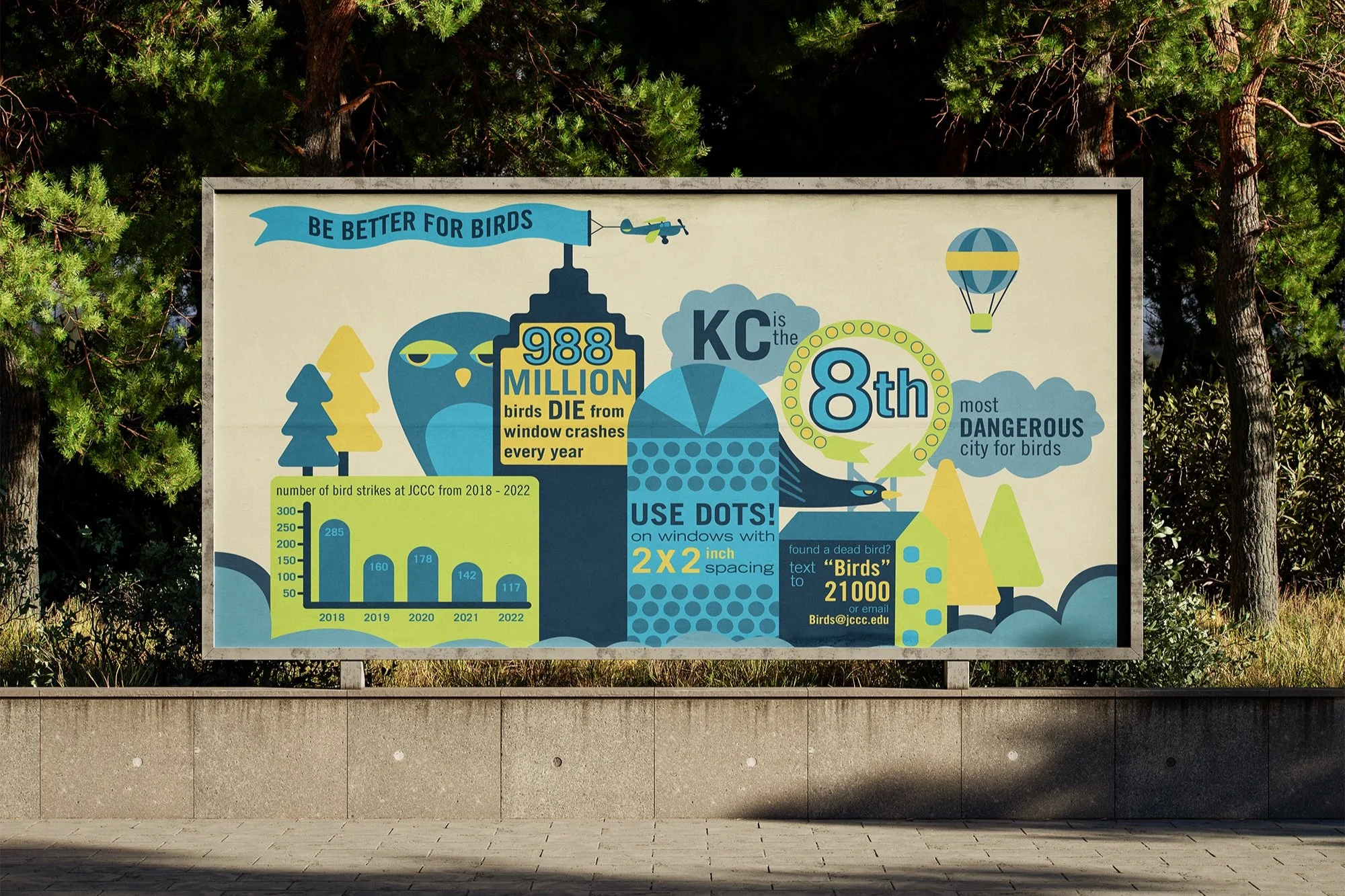 BE BETTER FOR BIRDS

988 MILLION birds DIE from window crashes every year

KC is the 8th most DANGEROUS city for birds

number of bird strikes at JCCC from 2018 - 2022

300
250
200
150
100
50

285
160
178
142
117

2018
2019
2020
2021
2022

USE DOTS! on windows with 2 X 2 inch spacing

found a dead bird? text to "Birds" 21000 or email Birds@jccc.edu