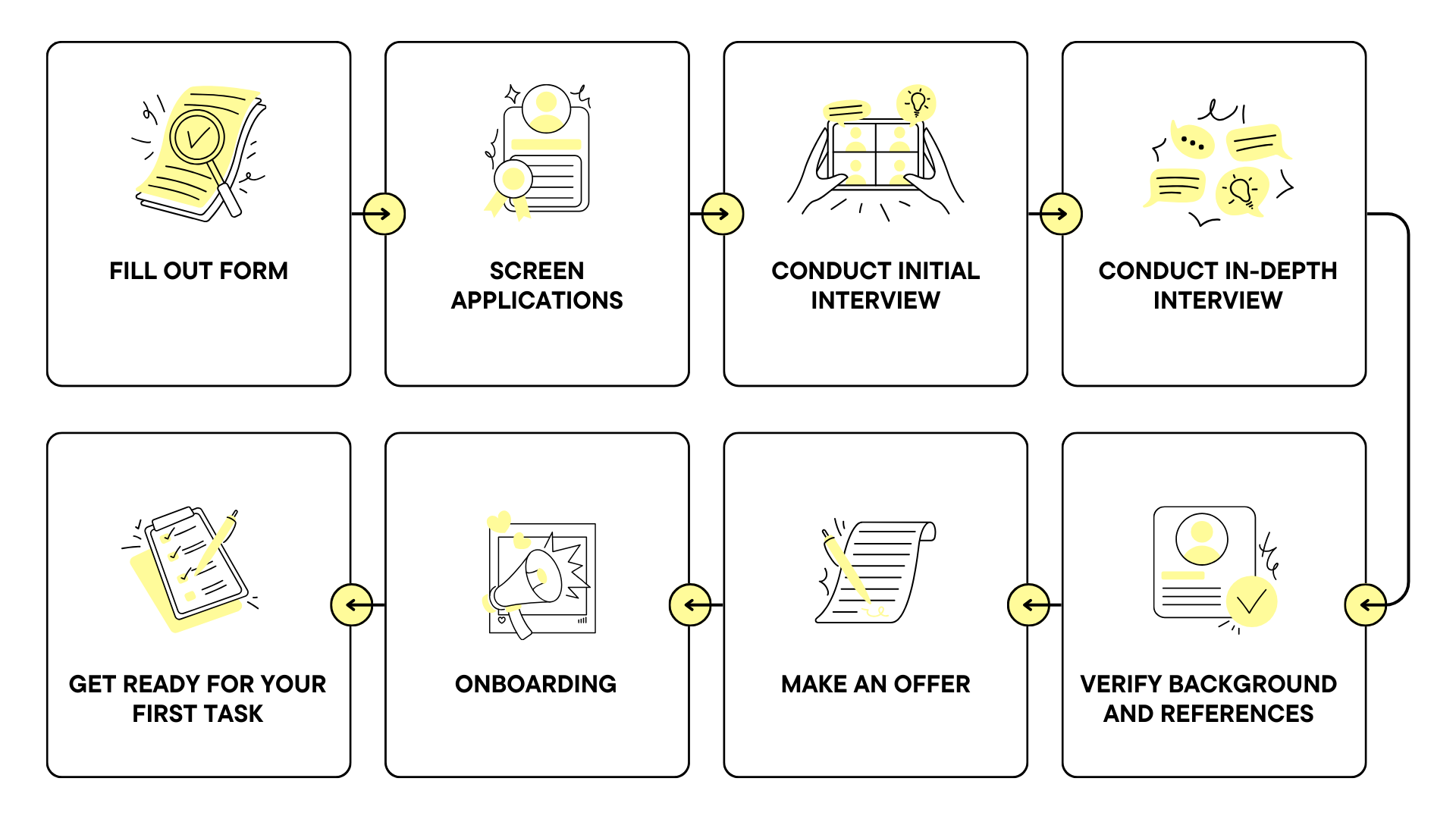 FILL OUT FORM

SCREEN APPLICATIONS

CONDUCT INITIAL INTERVIEW

CONDUCT IN-DEPTH INTERVIEW

VERIFY BACKGROUND AND REFERENCES

MAKE AN OFFER

ONBOARDING

GET READY FOR YOUR FIRST TASK