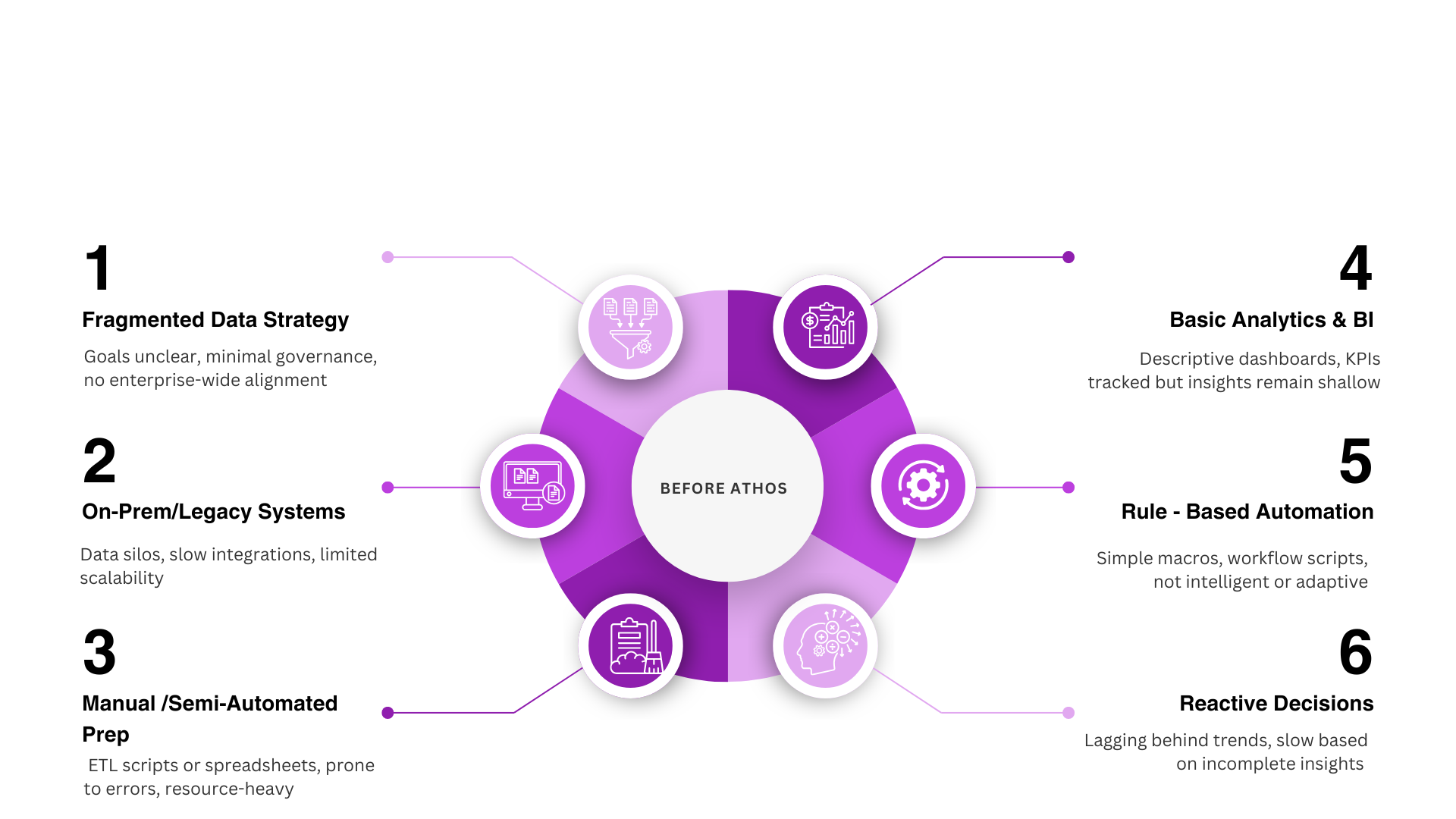 1

Fragmented Data Strategy

Goals unclear, minimal governance, no enterprise-wide alignment

2

On-Prem/Legacy Systems

Data silos, slow integrations, limited scalability

3

Manual /Semi-Automated Prep

ETL scripts or spreadsheets, prone to errors, resource-heavy

BEFORE ATHOS

4

Basic Analytics & BI

Descriptive dashboards, KPIs tracked but insights remain shallow

5

Rule - Based Automation

Simple macros, workflow scripts, not intelligent or adaptive

6

Reactive Decisions

Lagging behind trends, slow based on incomplete insights