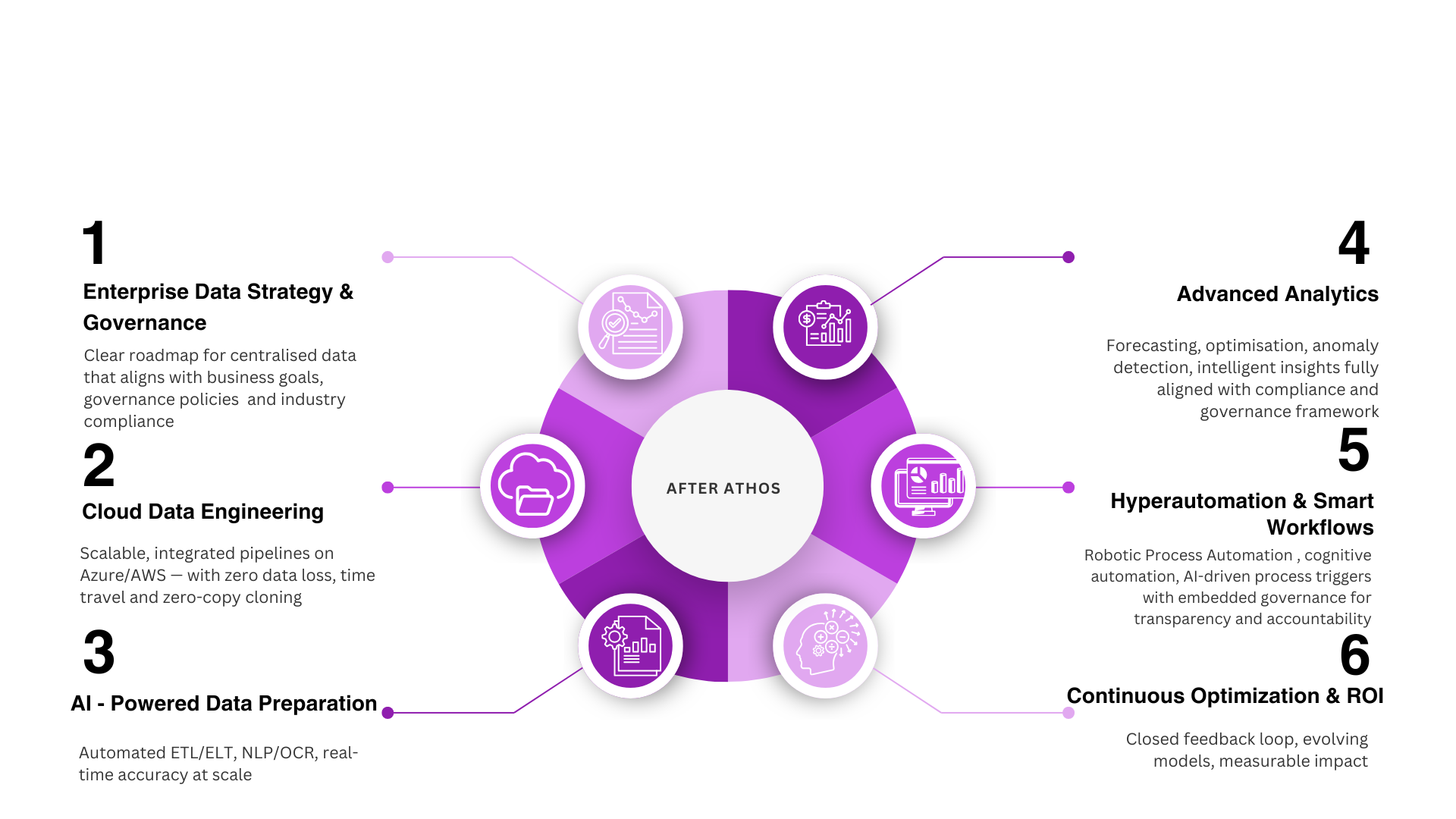 1

Enterprise Data Strategy & Governance

Clear roadmap for centralised data that aligns with business goals, governance policies  and industry compliance

2

Cloud Data Engineering

Scalable, integrated pipelines on Azure/AWS — with zero data loss, time travel and zero-copy cloning

3

AI - Powered Data Preparation

Automated ETL/ELT, NLP/OCR, real-time accuracy at scale

AFTER ATHOS

4

Advanced Analytics

Forecasting, optimisation, anomaly detection, intelligent insights fully aligned with compliance and governance framework

5

Hyperautomation & Smart Workflows

Robotic Process Automation , cognitive automation, AI-driven process triggers with embedded governance for transparency and accountability

6

Continuous Optimization & ROI

Closed feedback loop, evolving models, measurable impact