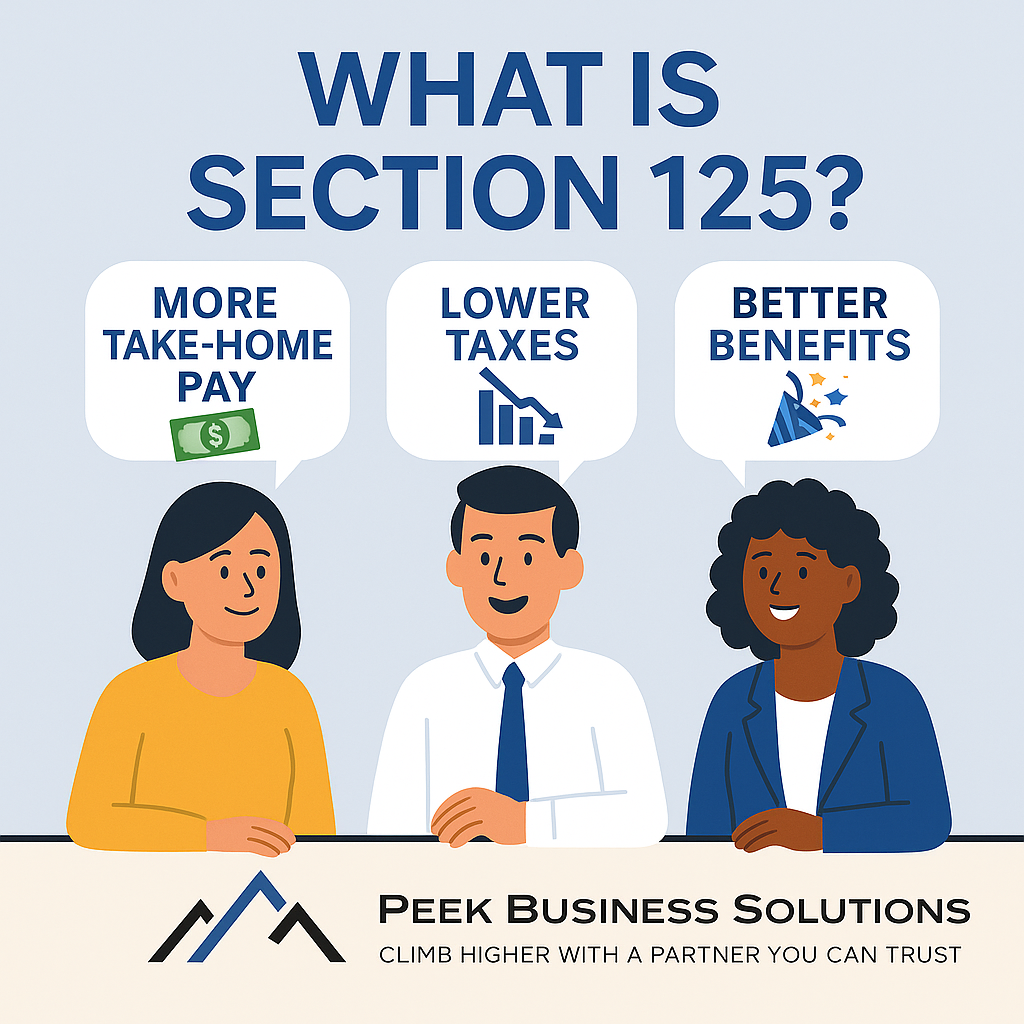 WHAT IS SECTION 125?

MORE TAKE-HOME PAY

$

LOWER TAXES

BETTER BENEFITS

PEEK BUSINESS SOLUTIONS

CLIMB HIGHER WITH A PARTNER YOU CAN TRUST