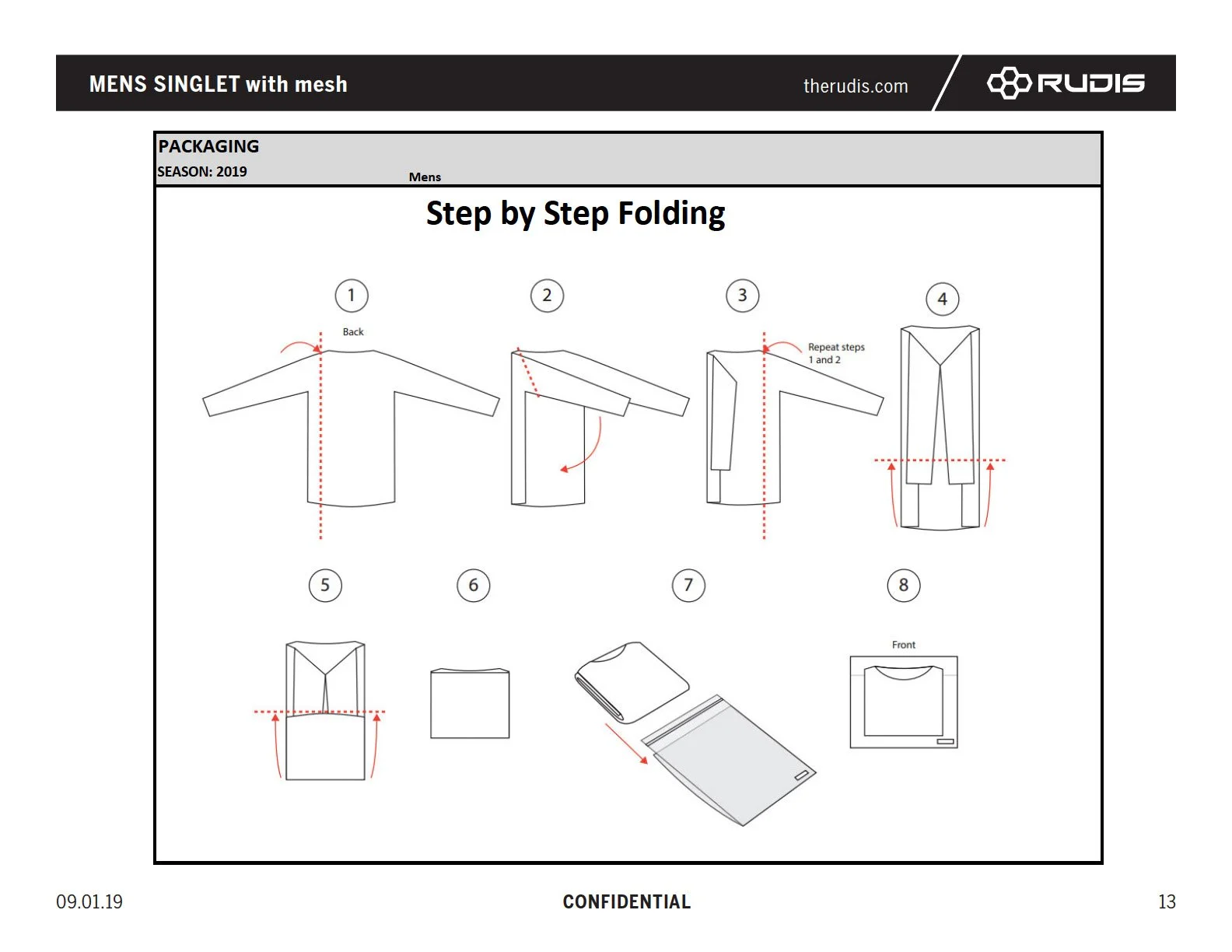 MENS SINGLET with mesh

therudis.com

RUDIS

PACKAGING
SEASON: 2019

Mens

Step by Step Folding

1

Back

2

3

Repeat steps 1 and 2

4

5

6

7

8

Front

09.01.19

CONFIDENTIAL

13