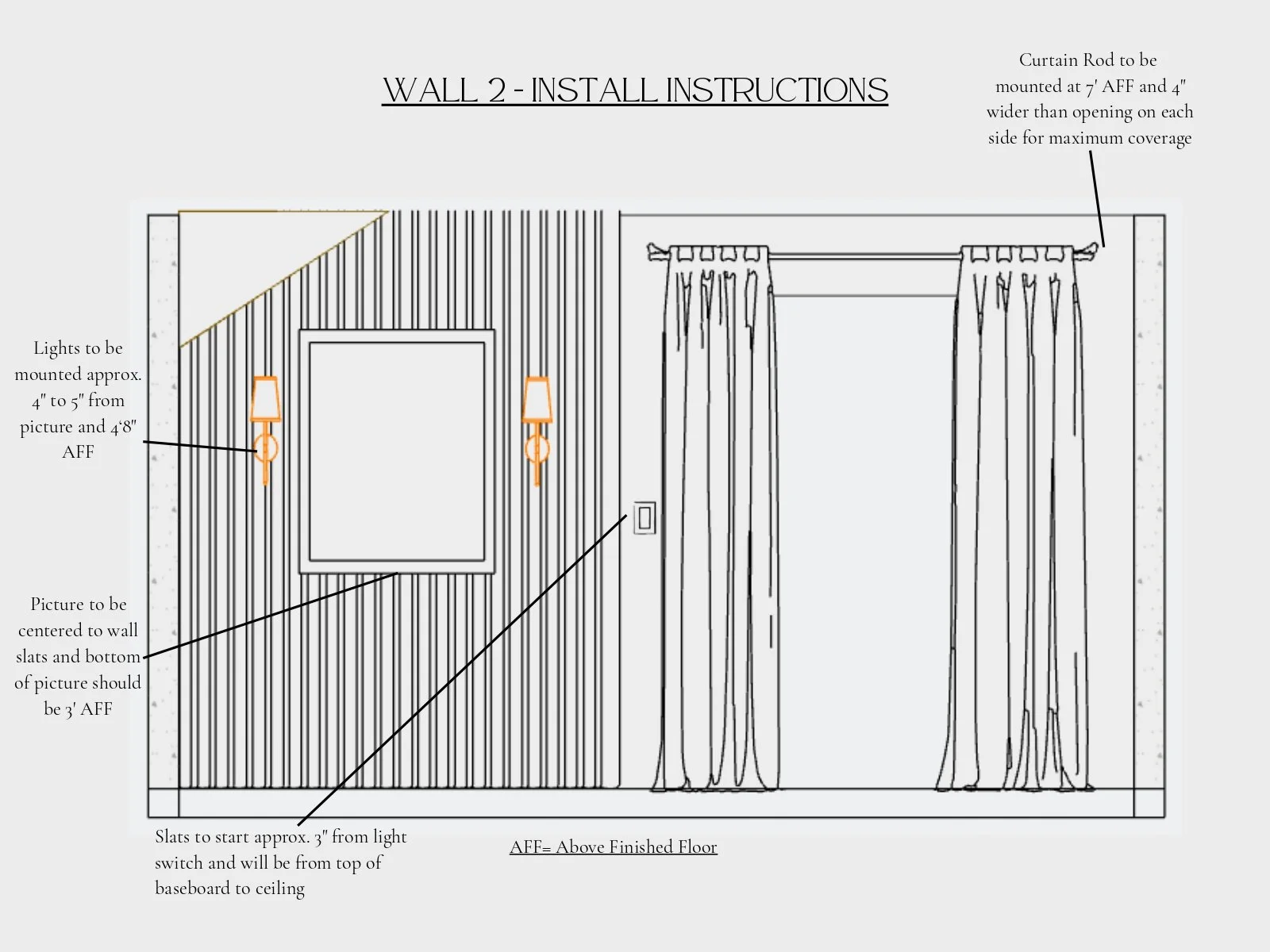 WALL 2 - INSTALL INSTRUCTIONS

Curtain Rod to be mounted at 7' AFF and 4" wider than opening on each side for maximum coverage

Lights to be mounted approx. 4" to 5" from picture and 4'8" AFF

Picture to be centered to wall slats and bottom of picture should be 3' AFF

Slats to start approx. 3" from light switch and will be from top of baseboard to ceiling

AFF= Above Finished Floor