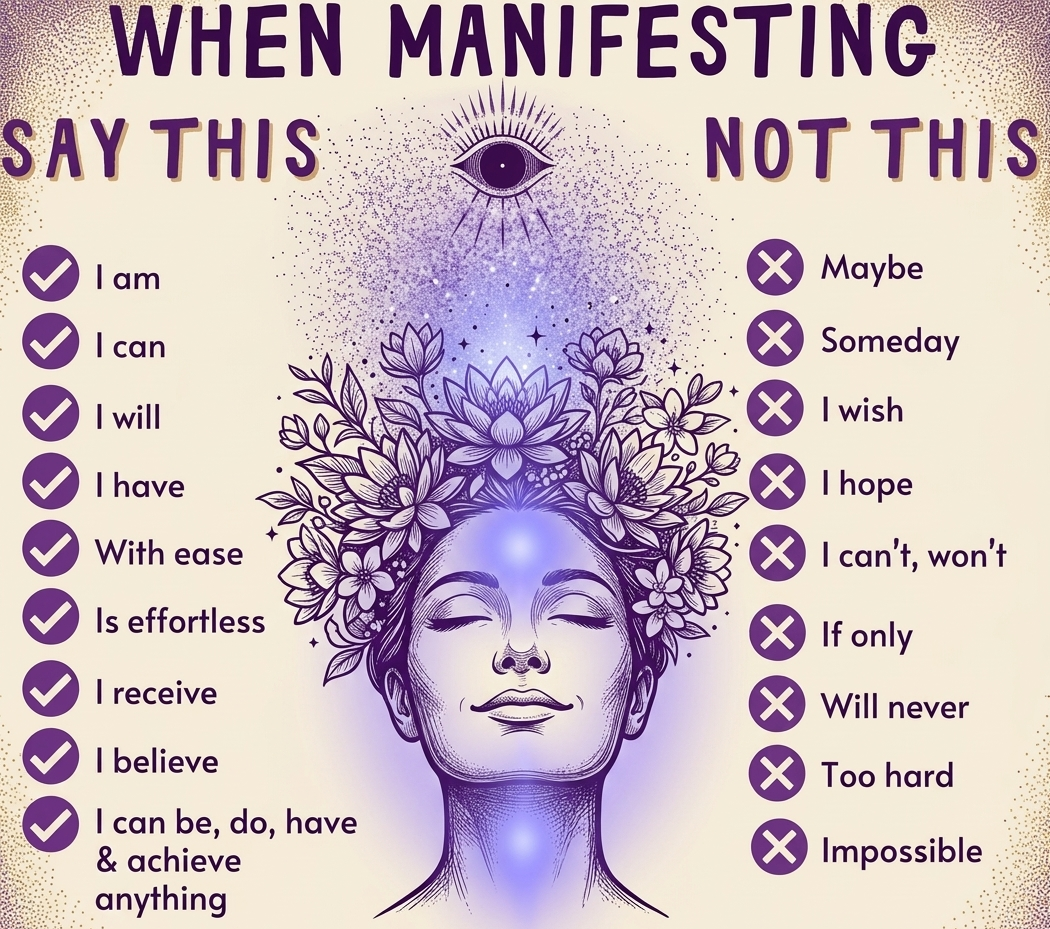 WHEN MANIFESTING

SAY THIS

I am

I can

I will

I have

With ease

Is effortless

I receive

I believe

I can be, do, have & achieve anything

NOT THIS

Maybe

Someday

I wish

I hope

I can't, won't

If only

Will never

Too hard

Impossible