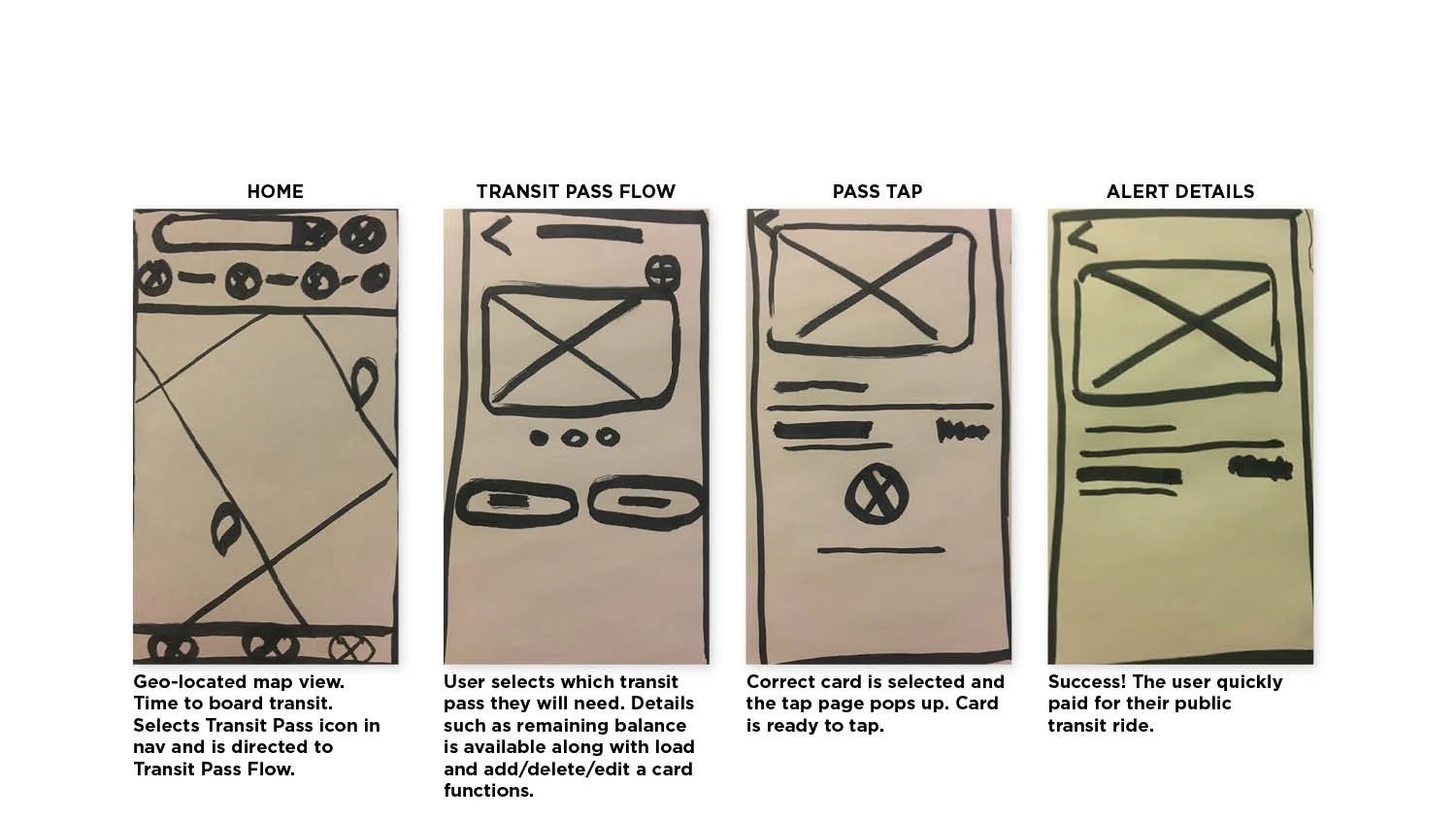 HOME

Geo-located map view. Time to board transit. Selects Transit Pass icon in nav and is directed to Transit Pass Flow.

TRANSIT PASS FLOW

User selects which transit pass they will need. Details such as remaining balance is available along with load and add/delete/edit a card functions.

PASS TAP

Correct card is selected and the tap page pops up. Card is ready to tap.

ALERT DETAILS

Success! The user quickly paid for their public transit ride.