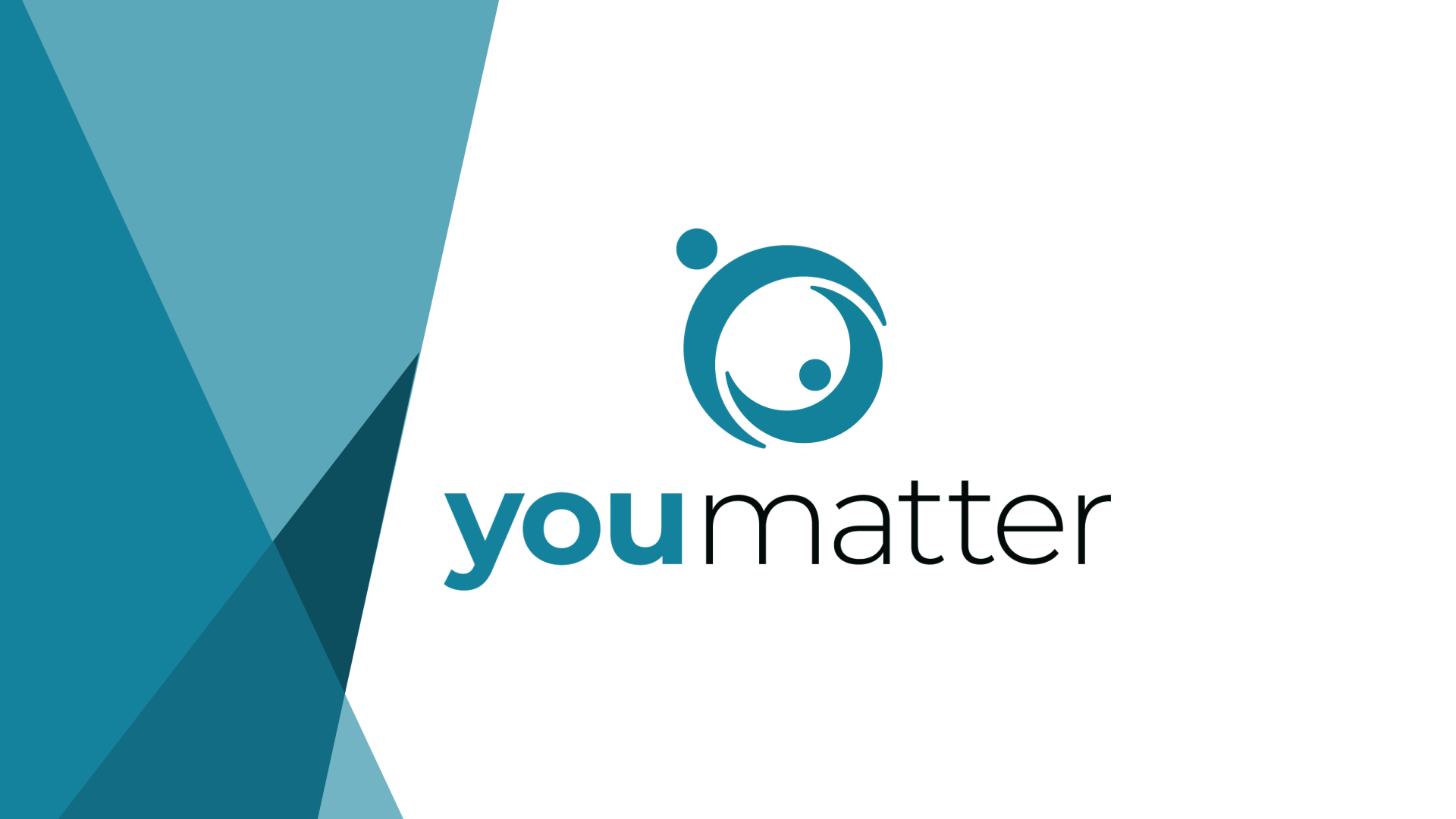 youmatter