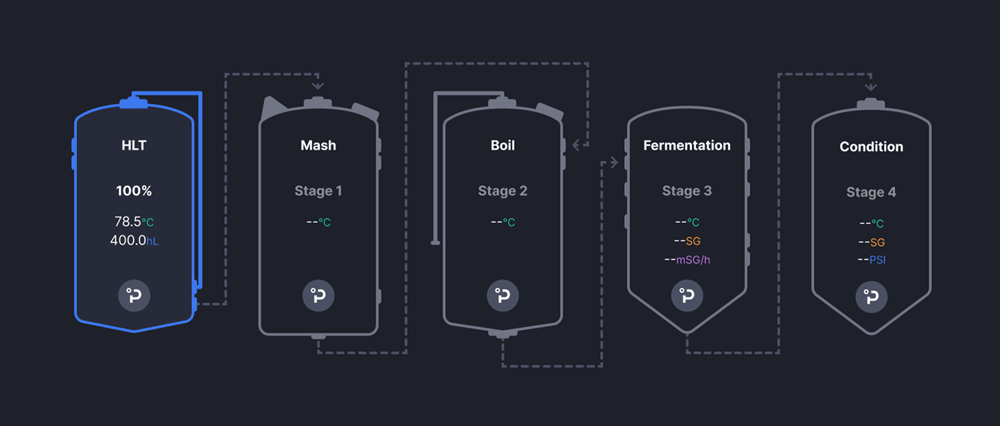 HLT

100%

78.5°C
400.0hL

Mash

Stage 1

--°C

Boil

Stage 2

--°C

Fermentation

Stage 3

--°C
--SG
--mSG/h

Condition

Stage 4

--°C
--SG
--PSI