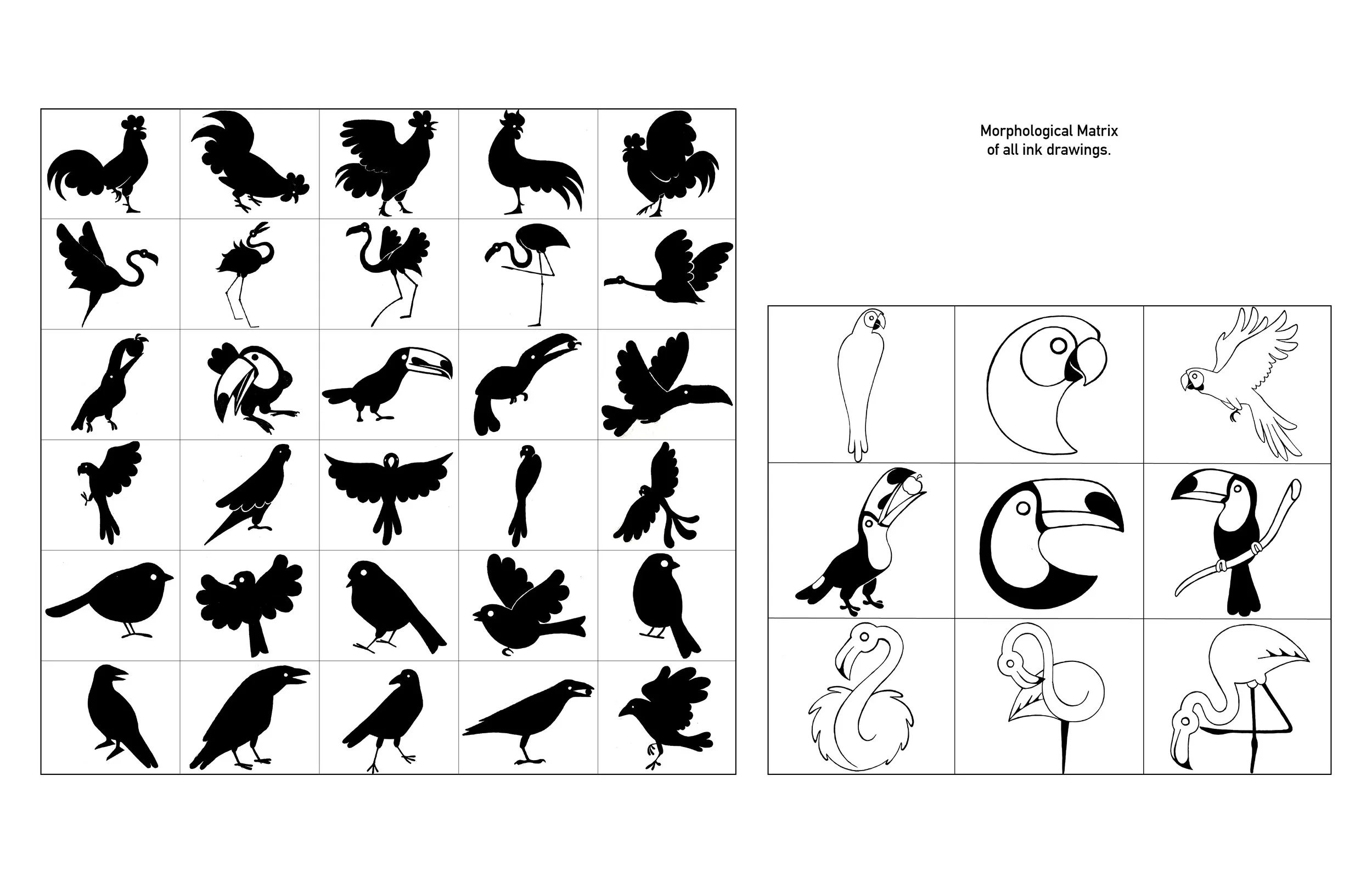 Morphological Matrix
of all ink drawings.