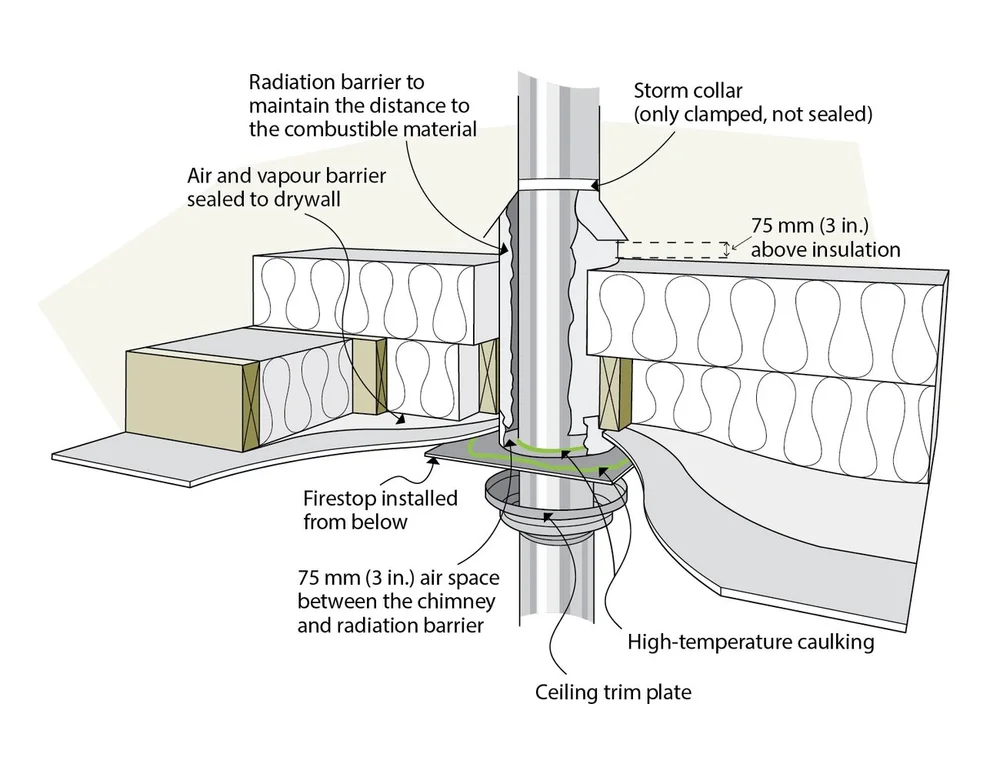 Radiation barrier to maintain the distance to the combustible material

Storm collar (only clamped, not sealed)

Air and vapour barrier sealed to drywall

75 mm (3 in.) above insulation

Firestop installed from below

75 mm (3 in.) air space between the chimney and radiation barrier

High-temperature caulking

Ceiling trim plate