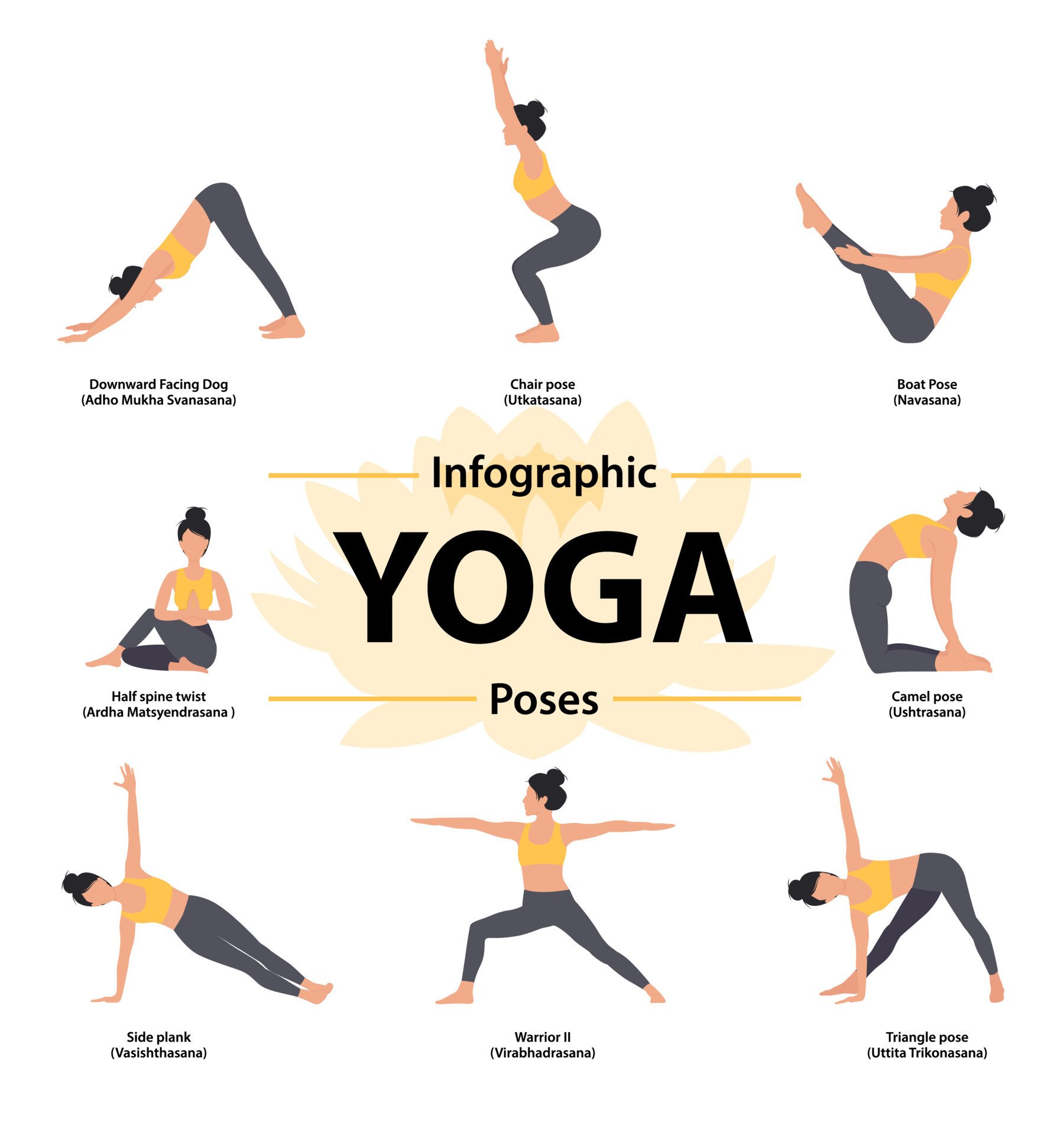 Downward Facing Dog
(Adho Mukha Svanasana)

Chair pose
(Utkatasana)

Boat Pose
(Navasana)

Infographic

YOGA

Poses

Half spine twist
(Ardha Matsyendrasana )

Camel pose
(Ushtrasana)

Side plank
(Vasishthasana)

Warrior II
(Virabhadrasana)

Triangle pose
(Uttita Trikonasana)