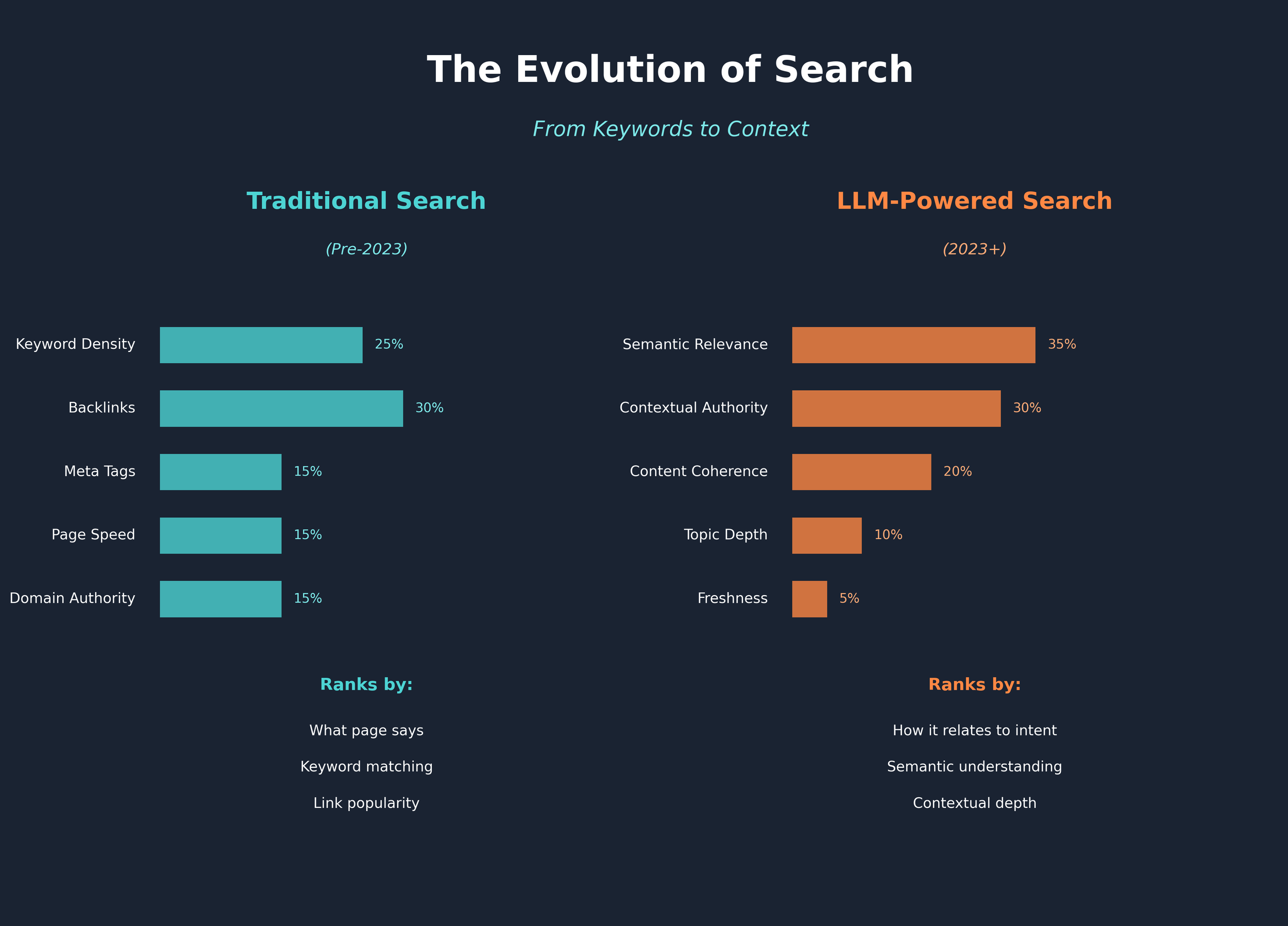 The Evolution of Search

From Keywords to Context

Traditional Search

(Pre-2023)

Keyword Density 25%
Backlinks 30%
Meta Tags 15%
Page Speed 15%
Domain Authority 15%

Ranks by:

What page says

Keyword matching

Link popularity

LLM-Powered Search

(2023+)

Semantic Relevance 35%
Contextual Authority 30%
Content Coherence 20%
Topic Depth 10%
Freshness 5%

Ranks by:

How it relates to intent

Semantic understanding

Contextual depth