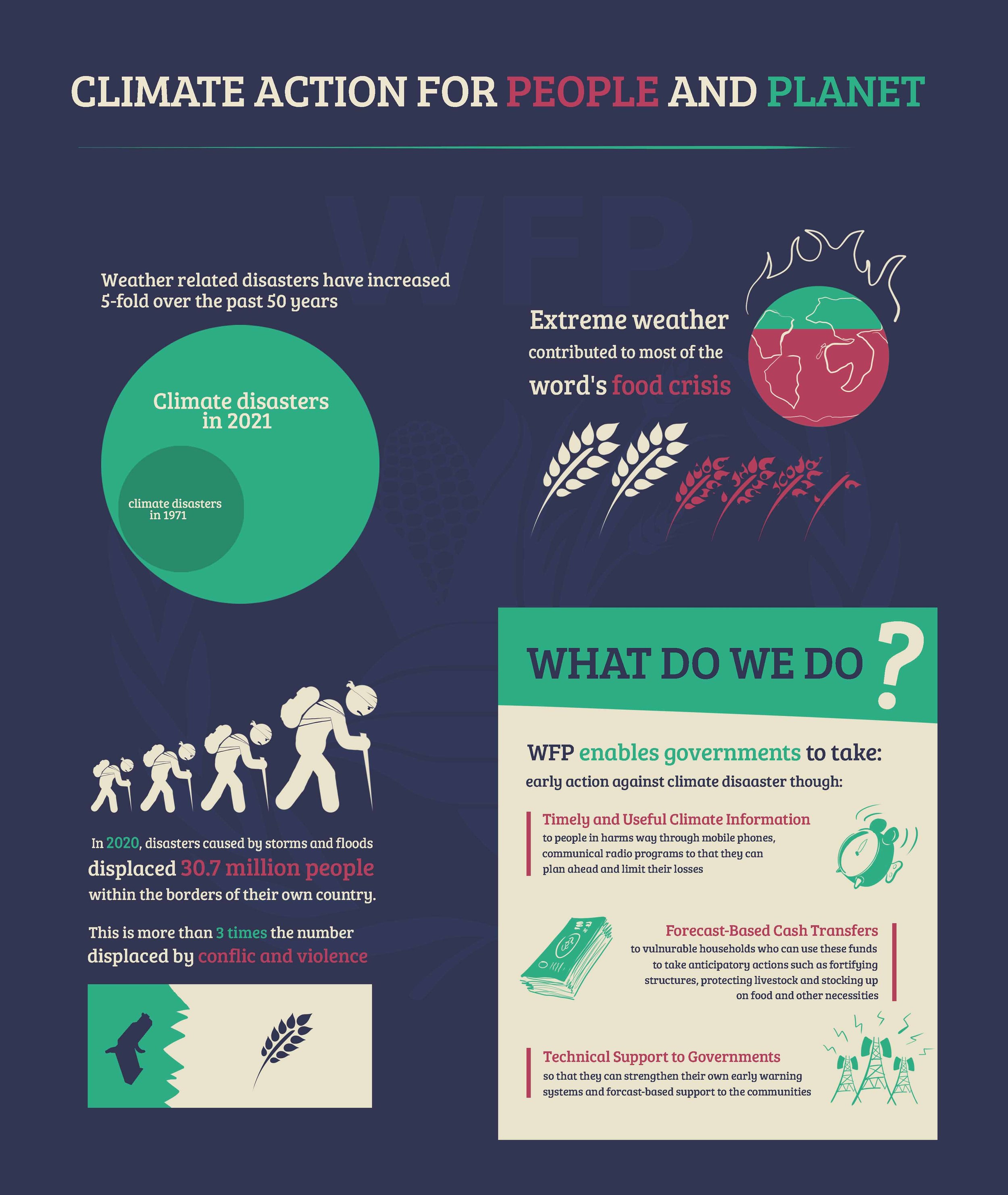 CLIMATE ACTION FOR PEOPLE AND PLANET

WFP

Weather related disasters have increased 5-fold over the past 50 years

Climate disasters in 2021

climate disasters in 1971

Extreme weather contributed to most of the word's food crisis

In 2020, disasters caused by storms and floods displaced 30.7 million people within the borders of their own country.

This is more than 3 times the number displaced by conflic and violence

WHAT DO WE DO ?

WFP enables governments to take: early action against climate disaaster though:

Timely and Useful Climate Information
to people in harms way through mobile phones, communical radio programs to that they can plan ahead and limit their losses

Forecast-Based Cash Transfers
to vulnurable households who can use these funds to take anticipatory actions such as fortifying structures, protecting livestock and stocking up on food and other necessities

Technical Support to Governments
so that they can strengthen their own early warning systems and forcast-based support to the communities