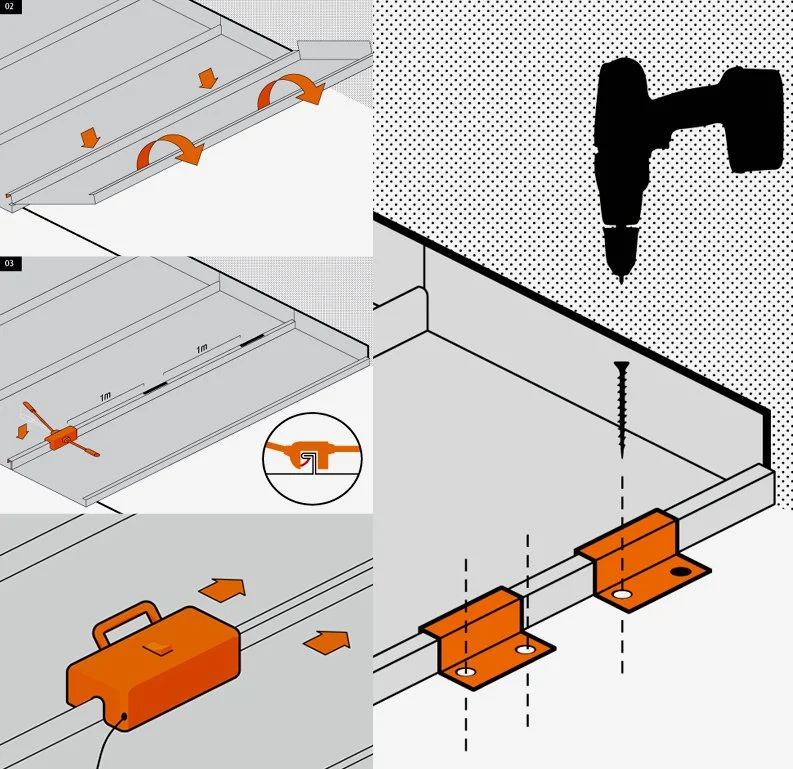 02

03

1m

1m