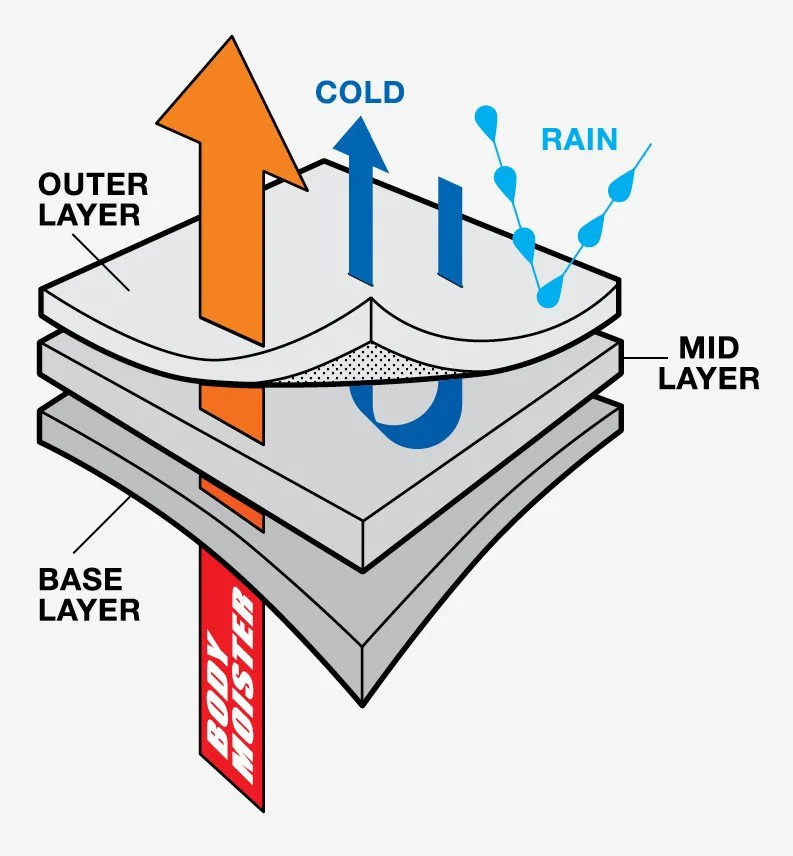 COLD
RAIN
OUTER LAYER
MID LAYER
BASE LAYER
BODY MOISTER