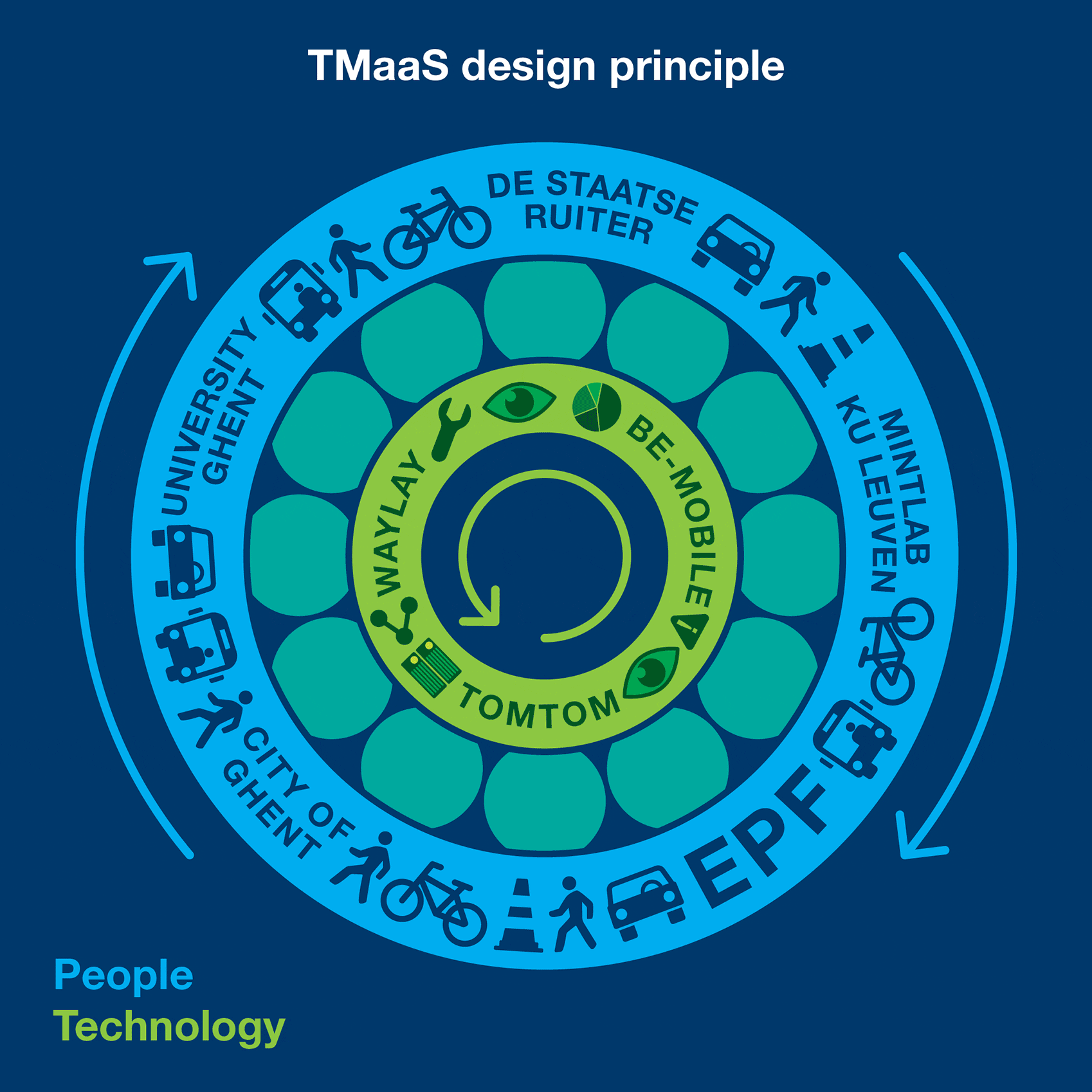 TMaaS design principle

DE STAATSE RUITER

MINTLAB KU LEUVEN

EPF

CITY OF GHENT

UNIVERSITY GHENT

BE-MOBILE

TOMTOM

WAYLAY

People
Technology